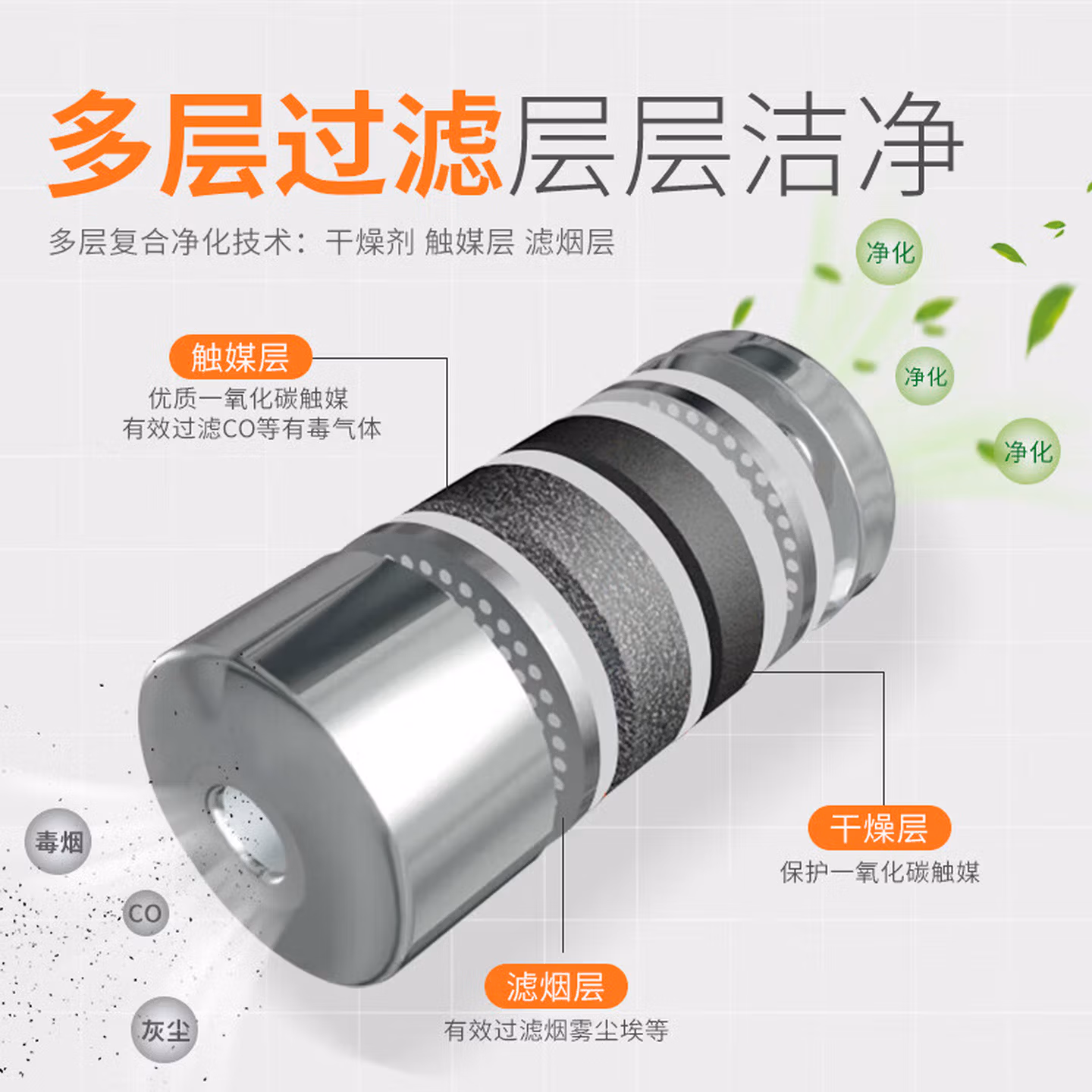 多层过滤层层洁净

多层复合净化技术：干燥剂 触媒层 滤烟层

净化

净化

净化

触媒层

优质一氧化碳触媒
有效过滤CO等有毒气体

干燥层

保护一氧化碳触媒

滤烟层

有效过滤烟雾尘埃等

毒烟

CO

灰尘