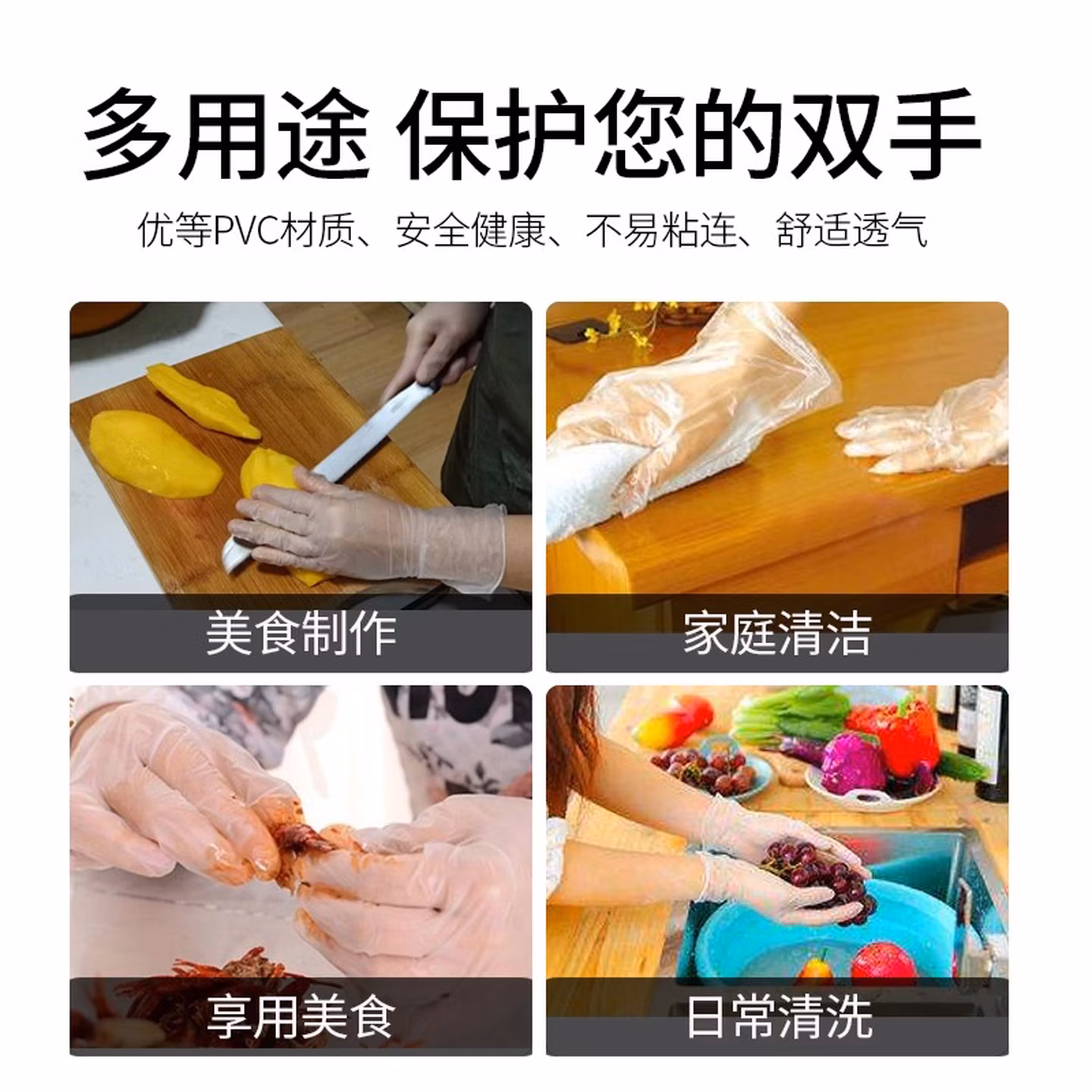 多用途 保护您的双手

优等PVC材质、安全健康、不易粘连、舒适透气

美食制作

家庭清洁

享用美食

日常清洗