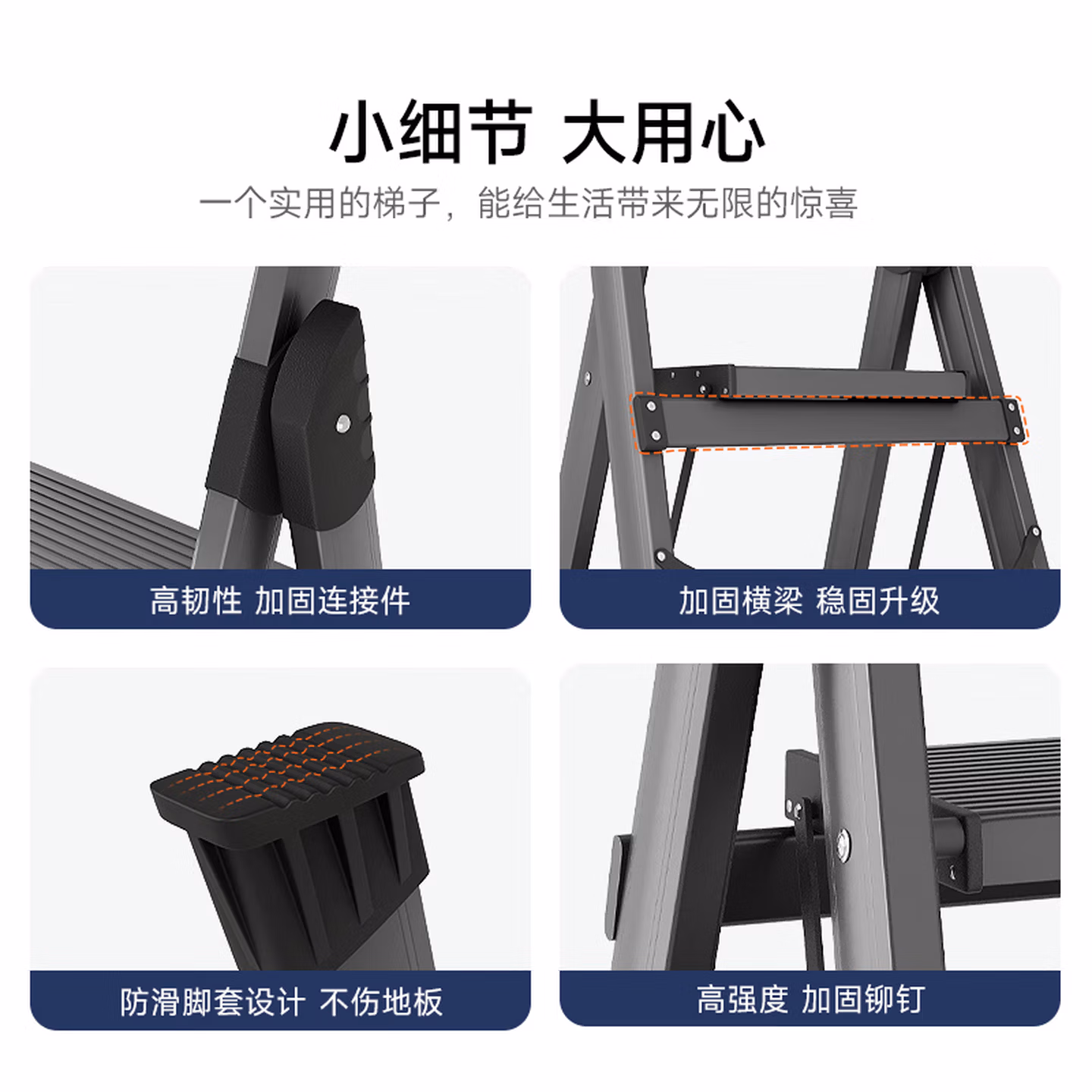 小细节 大用心

一个实用的梯子，能给生活带来无限的惊喜

高韧性 加固连接件

加固横梁 稳固升级

防滑脚套设计 不伤地板

高强度 加固铆钉