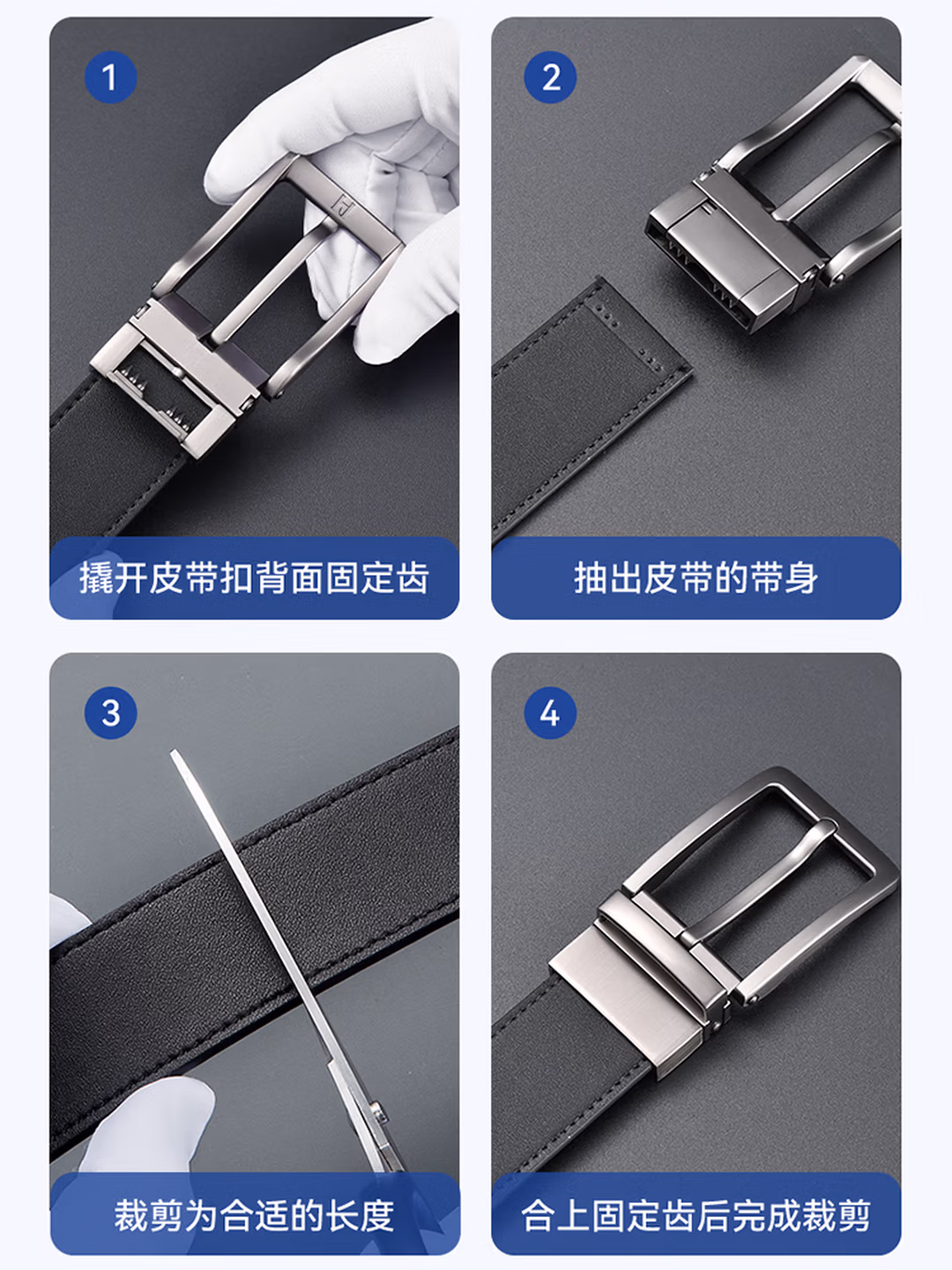 1

撬开皮带扣背面固定齿

2

抽出皮带的带身

3

裁剪为合适的长度

4

合上固定齿后完成裁剪