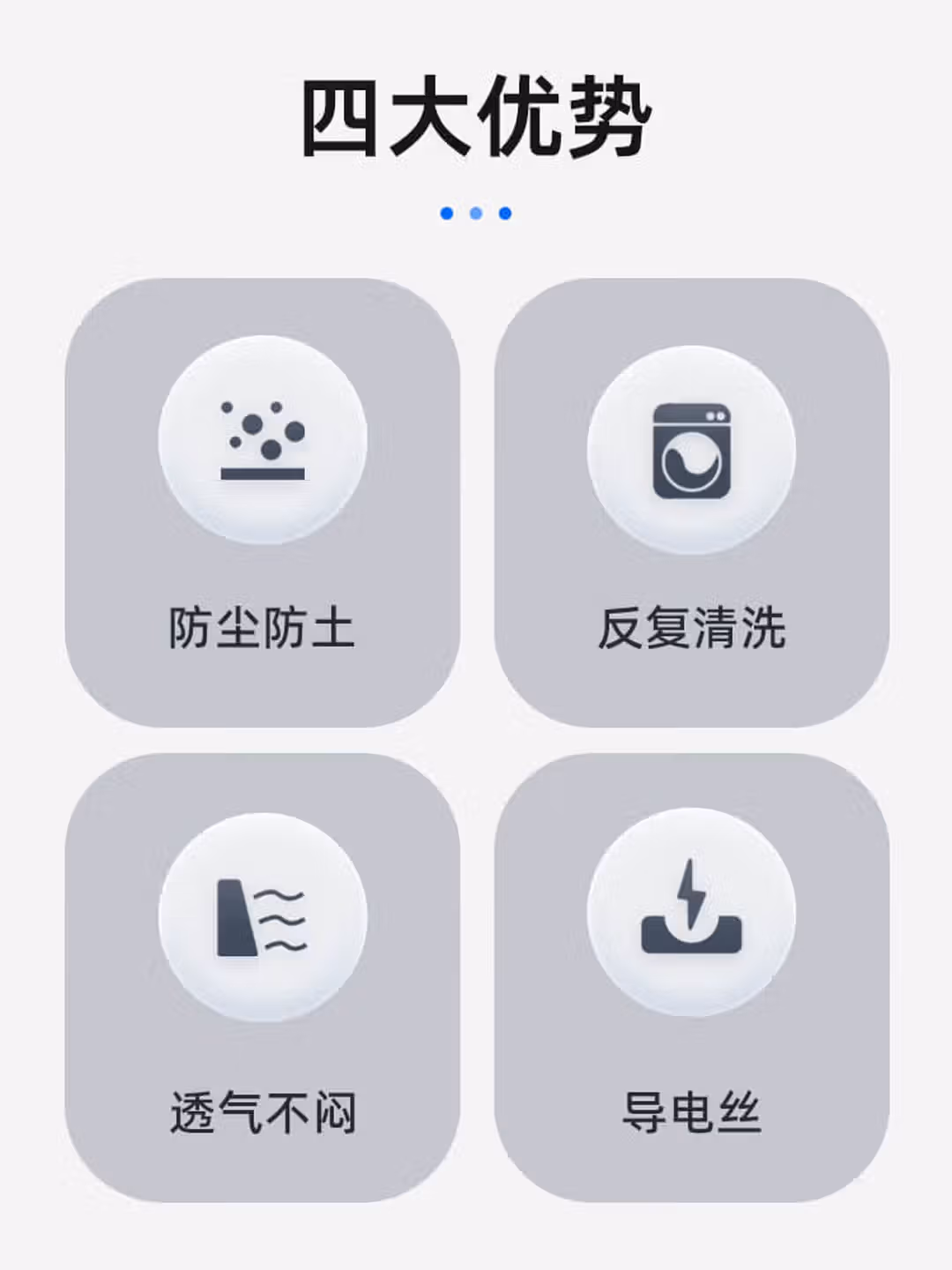 四大优势

防尘防土

反复清洗

透气不闷

导电丝