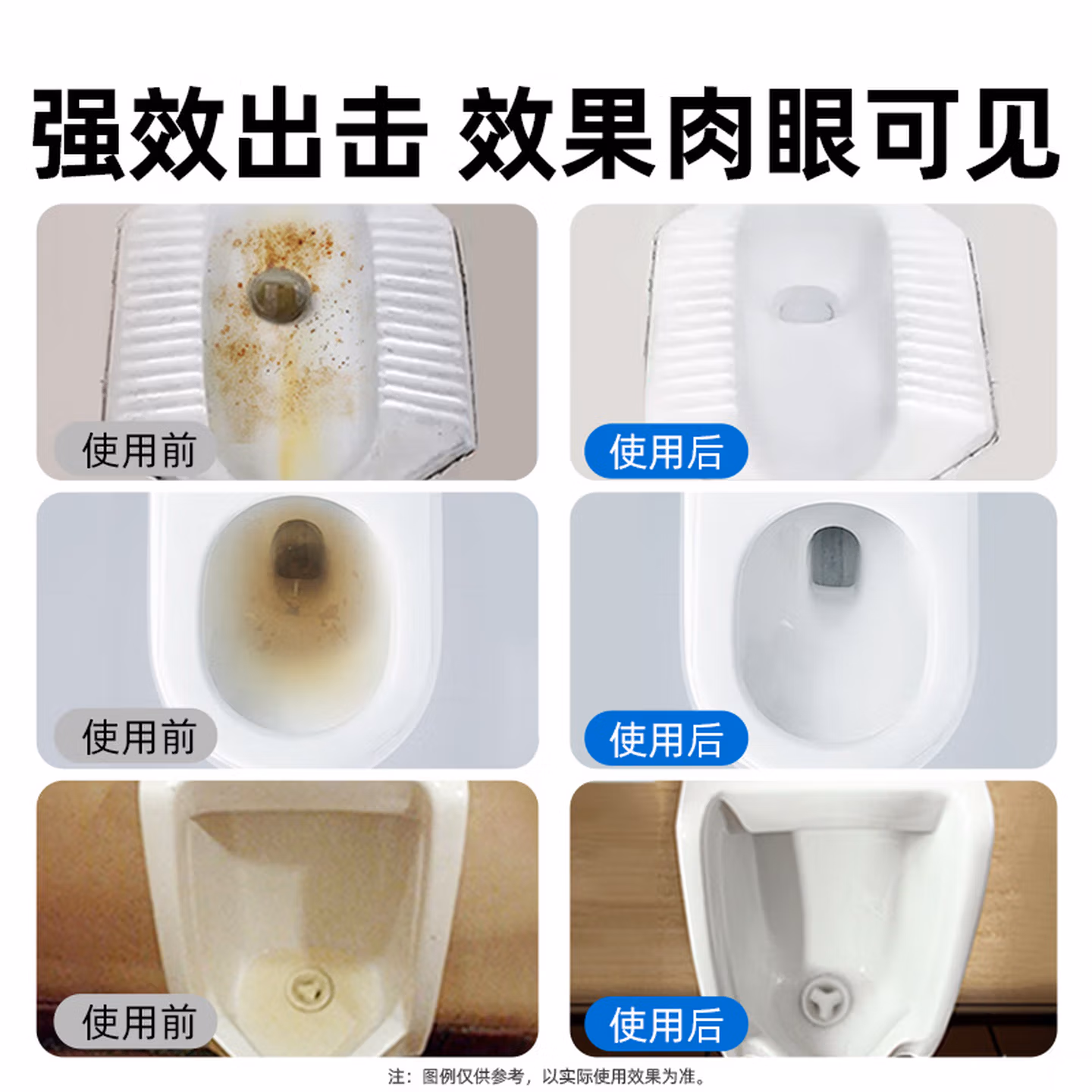 强效出击 效果肉眼可见

使用前

使用后

使用前

使用后

使用前

使用后

注：图例仅供参考，以实际使用效果为准。