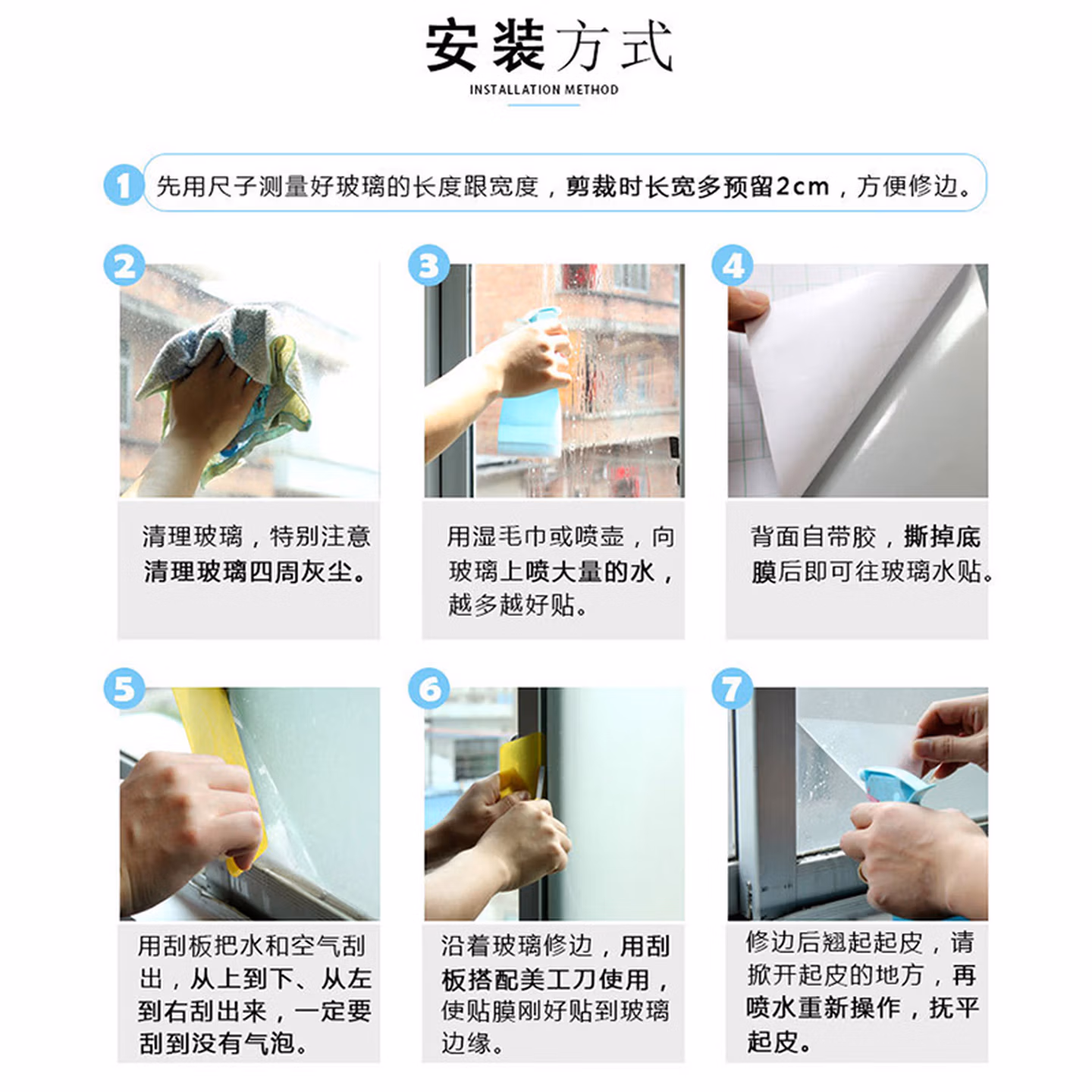 安装方式
INSTALLATION METHOD

1 先用尺子测量好玻璃的长度跟宽度，剪裁时长宽多预留2cm，方便修边。

2
清理玻璃，特别注意清理玻璃四周灰尘。

3
用湿毛巾或喷壶，向玻璃上喷大量的水，越多越好贴。

4
背面自带胶，撕掉底膜后即可往玻璃水贴。

5
用刮板把水和空气刮出，从上到下、从左到右刮出来，一定要刮到没有气泡。

6
沿着玻璃修边，用刮板搭配美工刀使用，使贴膜刚好贴到玻璃边缘。

7
修边后翘起起皮，请掀开起皮的地方，再喷水重新操作，抚平起皮。