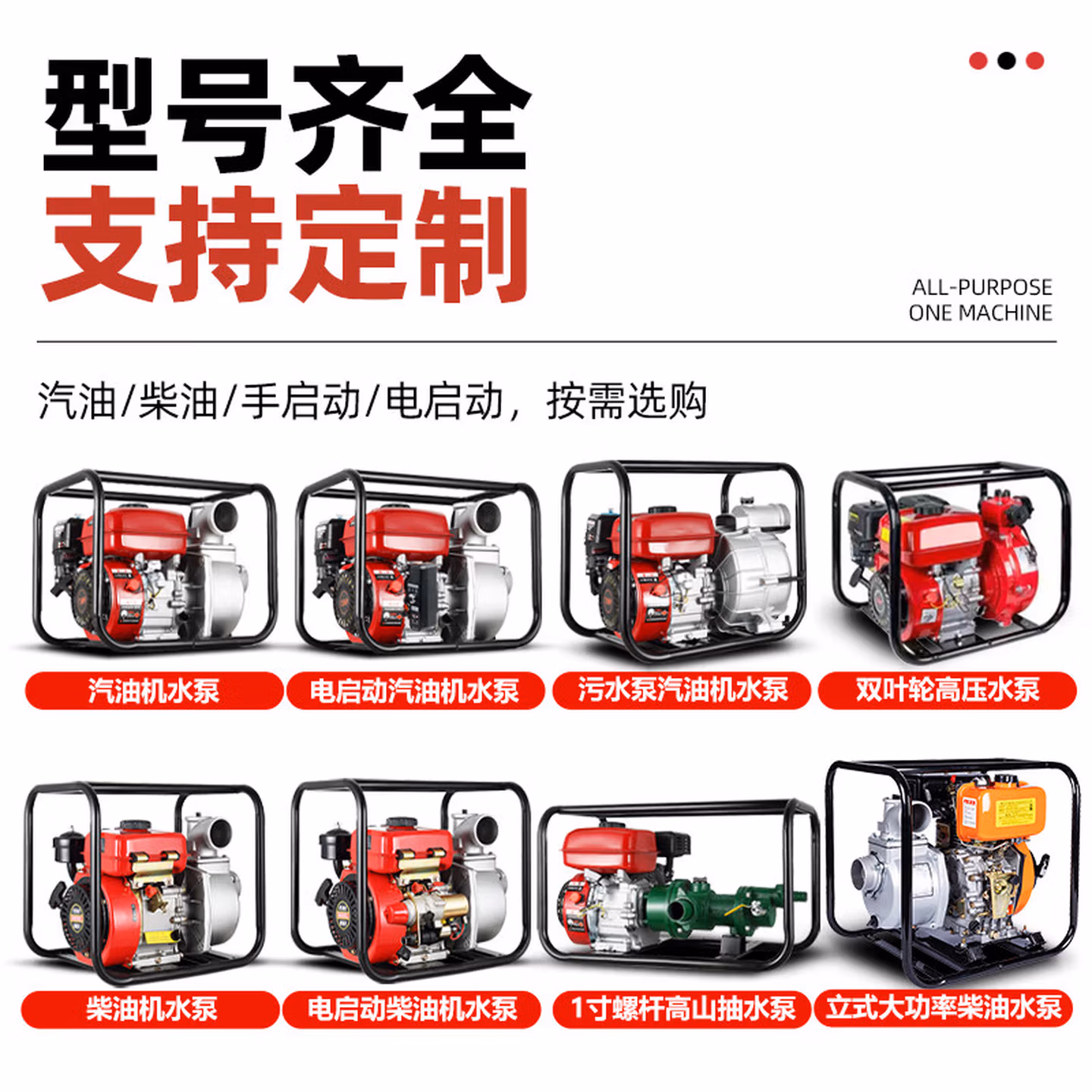 型号齐全
支持定制

ALL-PURPOSE
ONE MACHINE

汽油/柴油/手启动/电启动，按需选购

汽油机水泵

电启动汽油机水泵

污水泵汽油机水泵

双叶轮高压水泵

柴油机水泵

电启动柴油机水泵

1寸螺杆高山抽水泵

立式大功率柴油水泵