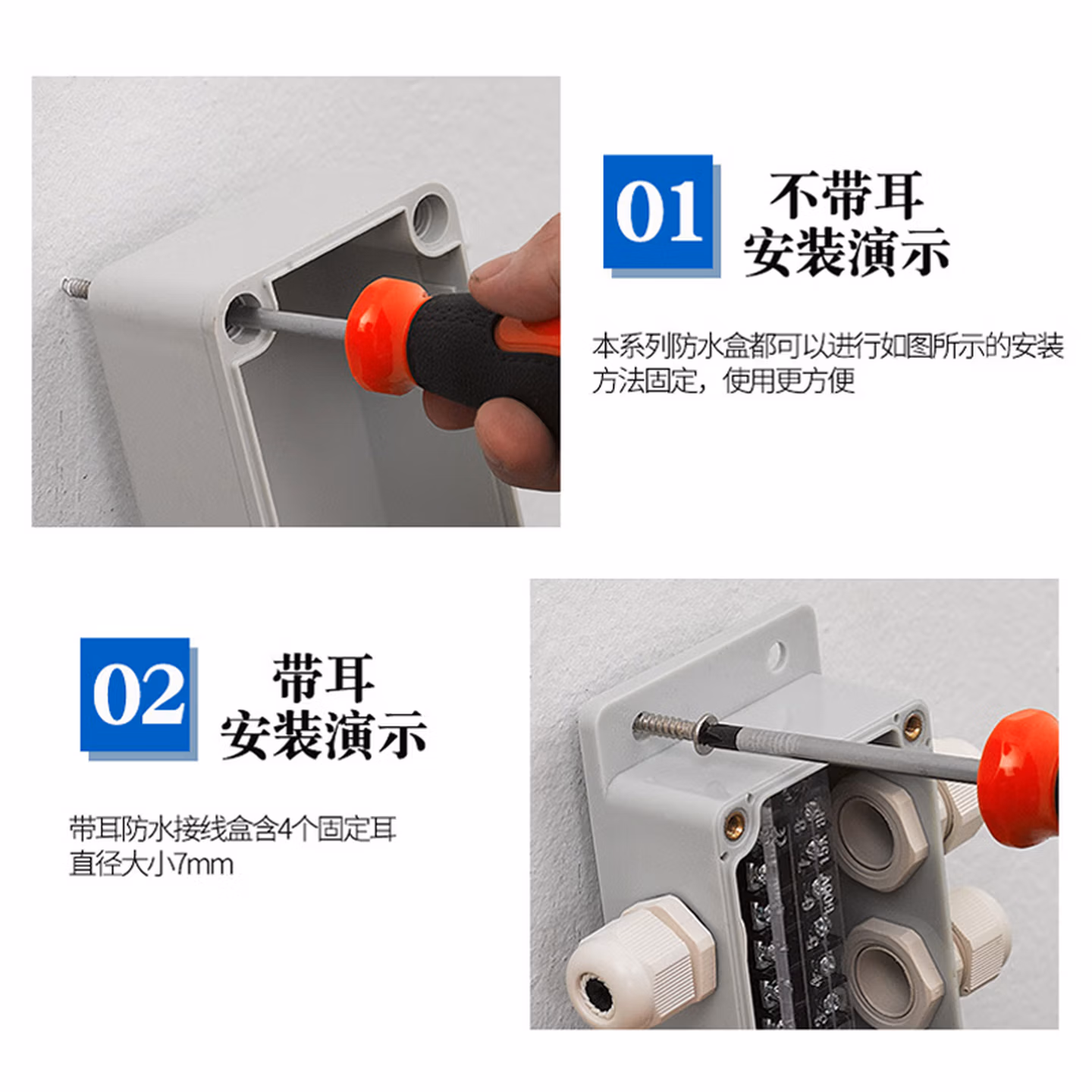 01

不带耳
安装演示

本系列防水盒都可以进行如图所示的安装方法固定，使用更方便

02

带耳
安装演示

带耳防水接线盒含4个固定耳
直径大小7mm