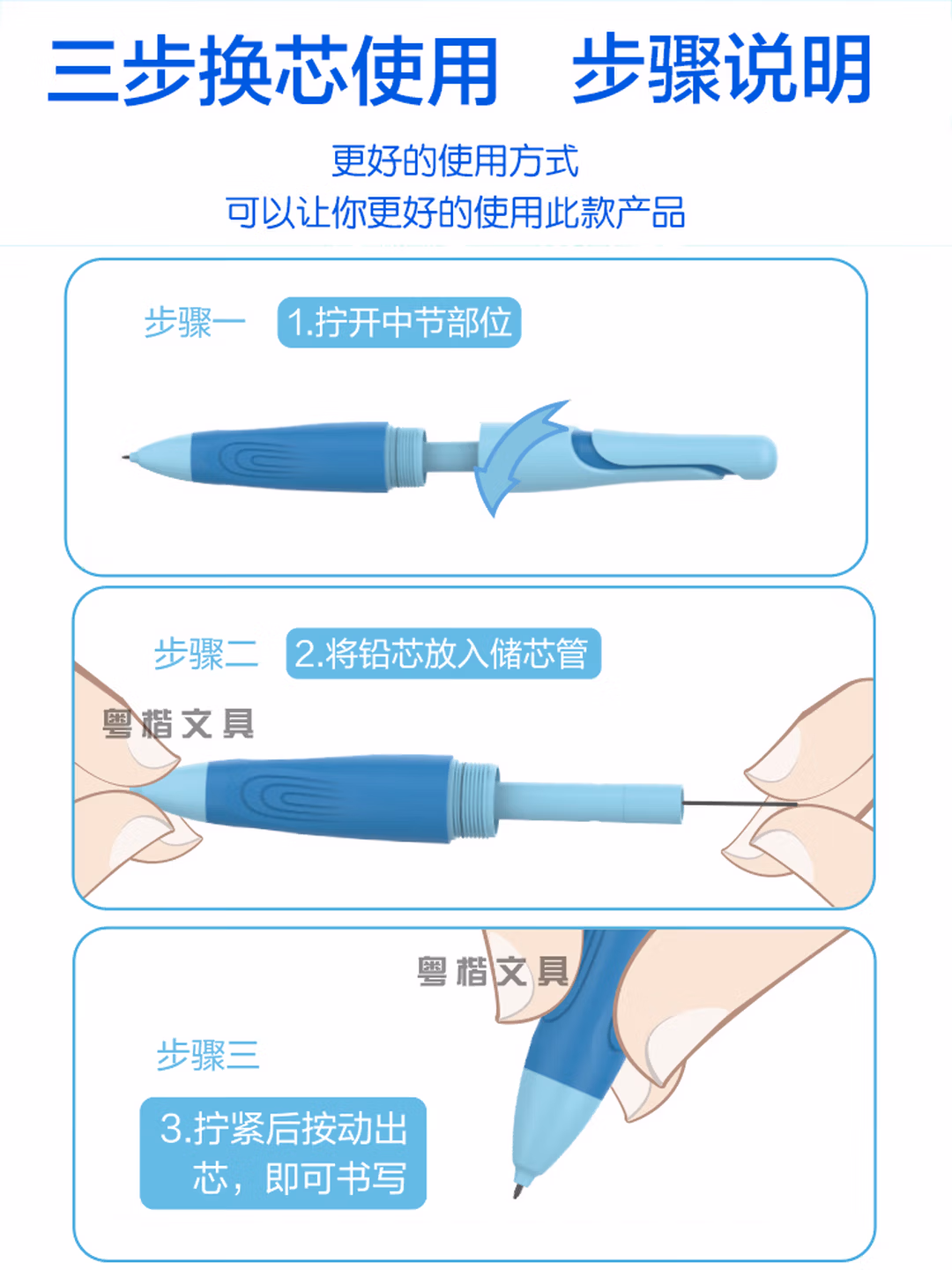 三步换芯使用 步骤说明

更好的使用方式
可以让你更好的使用此款产品

步骤一 1.拧开中节部位

步骤二 2.将铅芯放入储芯管

粤楷文具

粤楷文具

步骤三

3.拧紧后按动出芯，即可书写