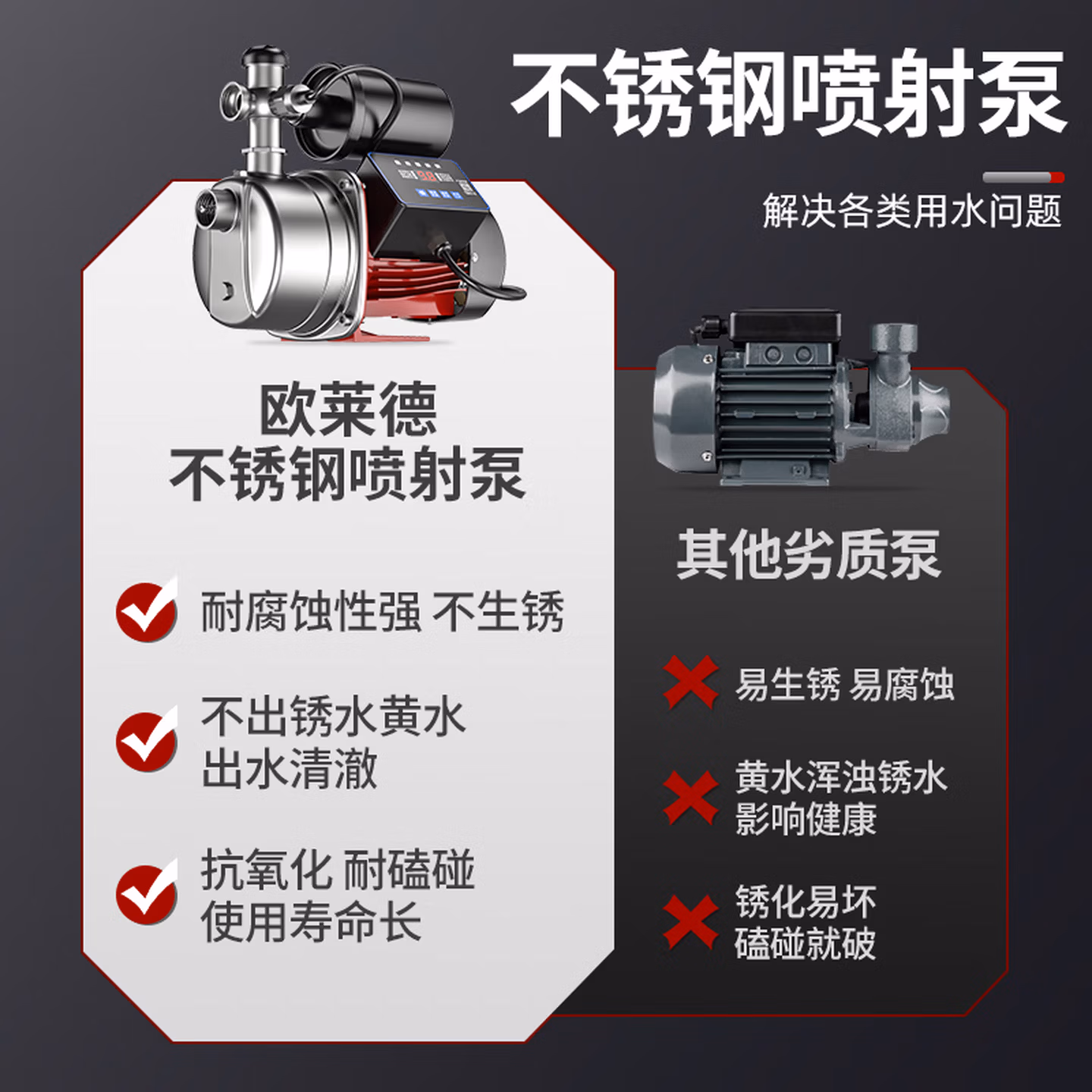 不锈钢喷射泵

解决各类用水问题

欧莱德
不锈钢喷射泵

耐腐蚀性强 不生锈

不出锈水黄水
出水清澈

抗氧化 耐磕碰
使用寿命长

其他劣质泵

易生锈 易腐蚀

黄水浑浊锈水
影响健康

锈化易坏
磕碰就破