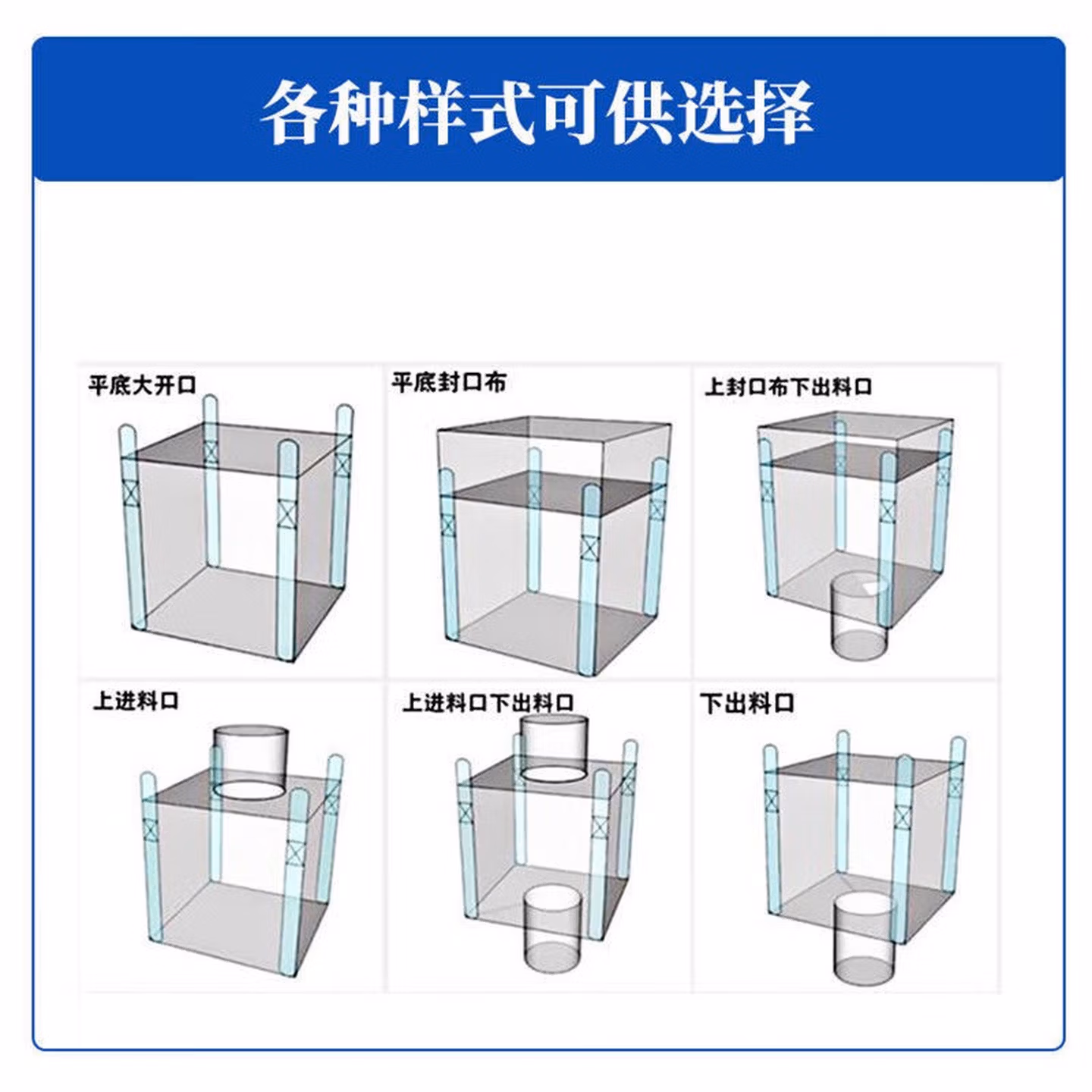 各种样式可供选择

平底大开口

平底封口布

上封口布下出料口

上进料口

上进料口下出料口

下出料口