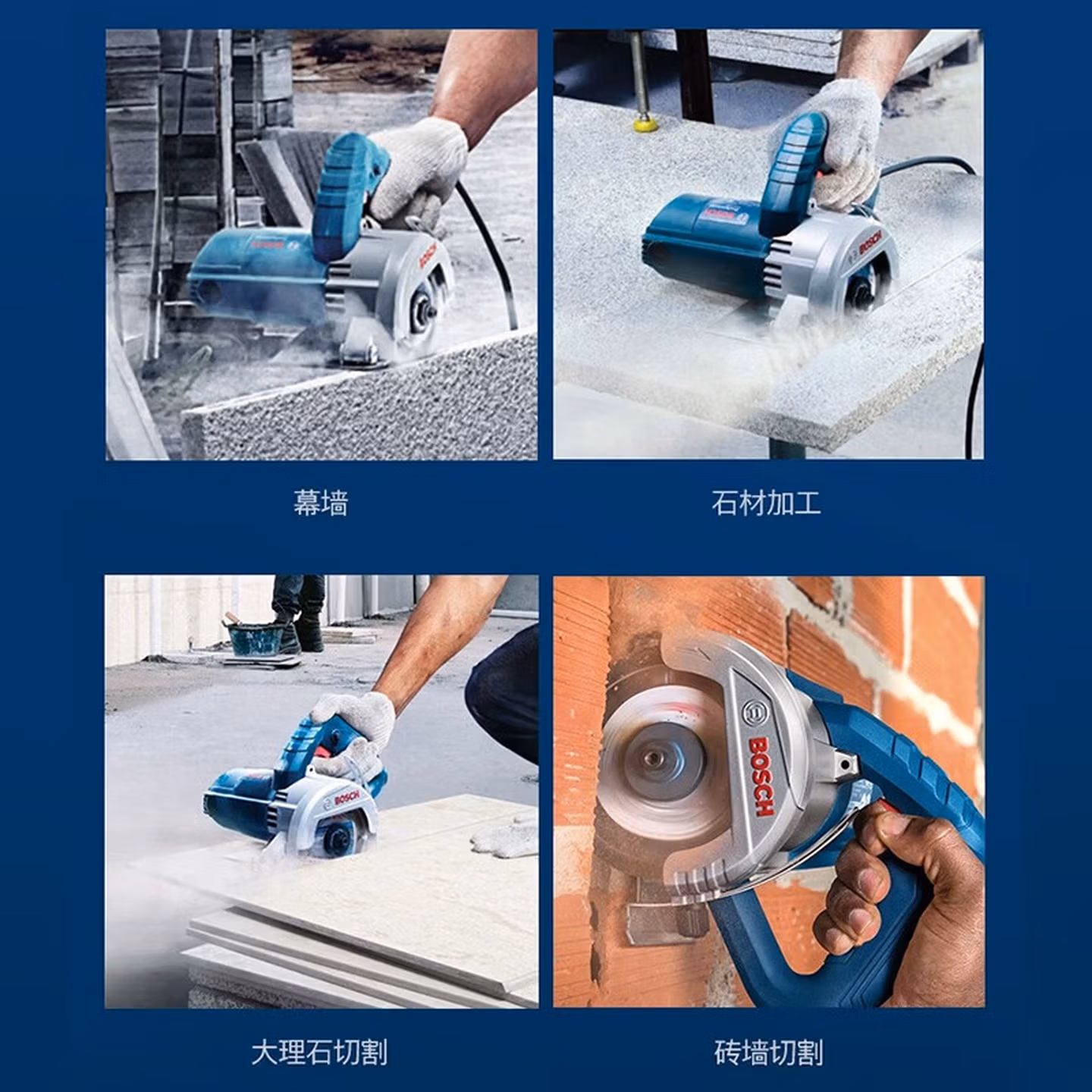 BOSCH

幕墙

BOSCH

石材加工

BOSCH

大理石切割

BOSCH

砖墙切割