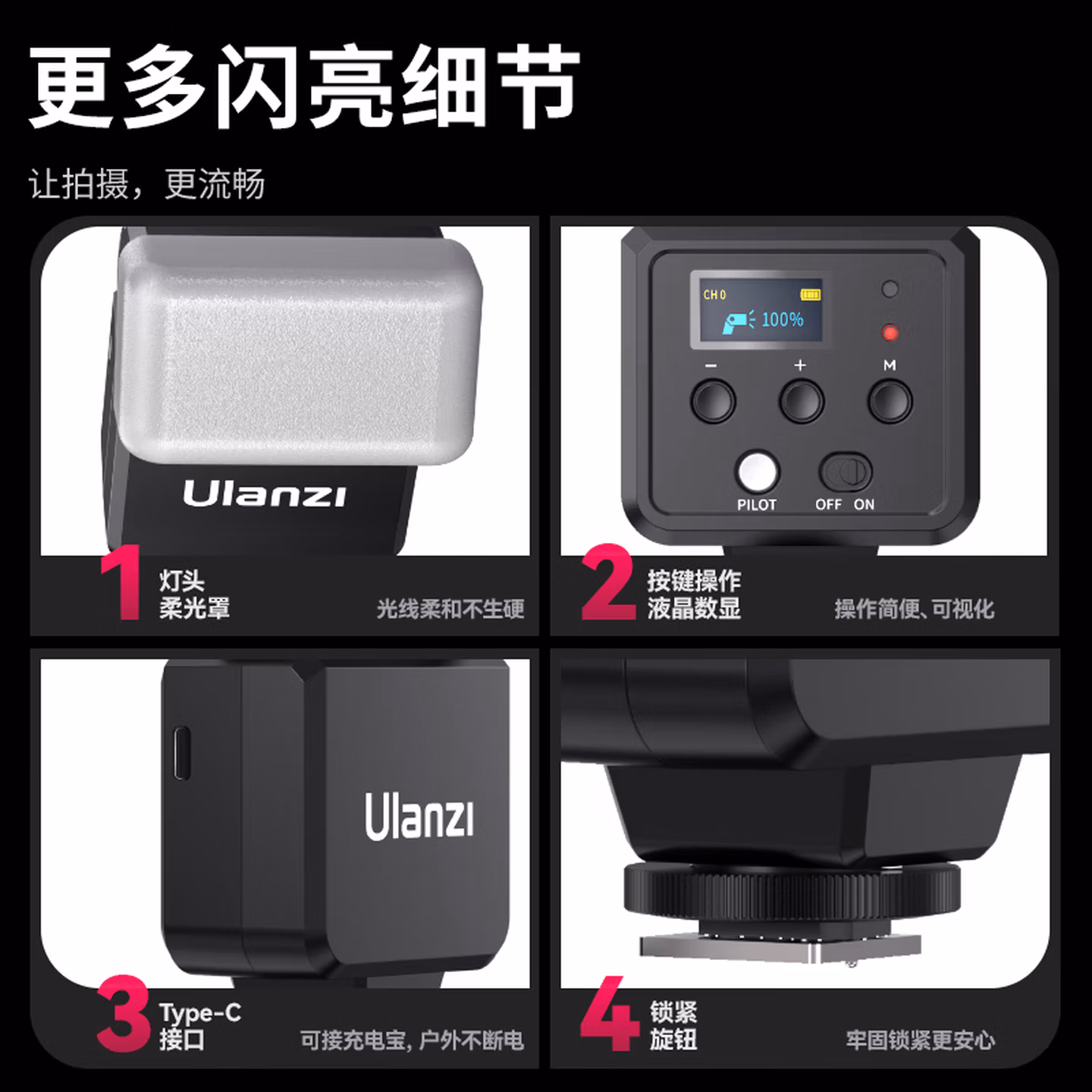 更多闪亮细节

让拍摄，更流畅

Ulanzi

1 灯头 柔光罩

光线柔和不生硬

CH 0

100%

− + M

PILOT OFF ON

2 按键操作 液晶数显

操作简便、可视化

Ulanzi

3 Type-C 接口

可接充电宝，户外不断电

4 锁紧 旋钮

牢固锁紧更安心