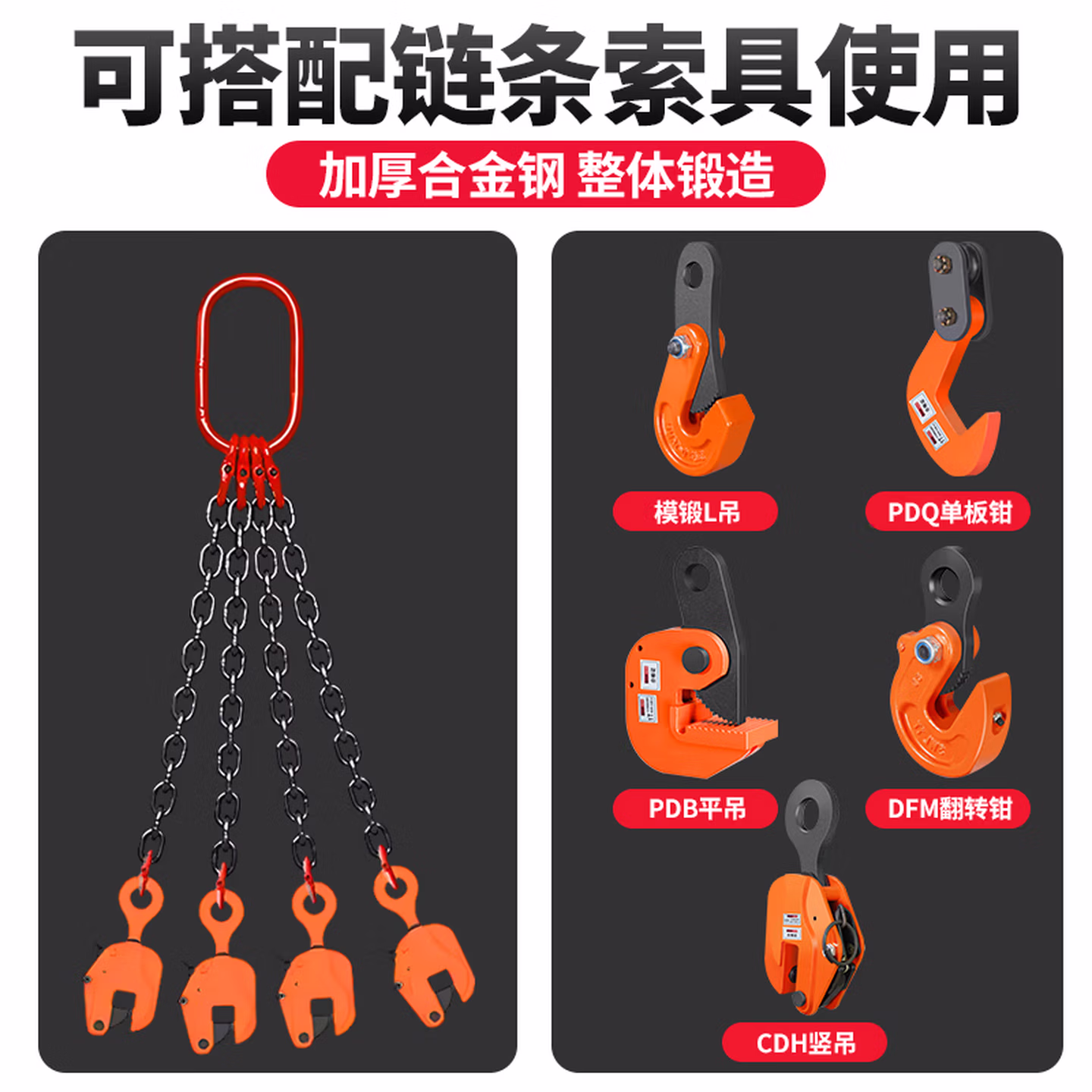 可搭配链条索具使用

加厚合金钢 整体锻造

模锻L吊

PDQ单板钳

PDB平吊

DFM翻转钳

CDH竖吊