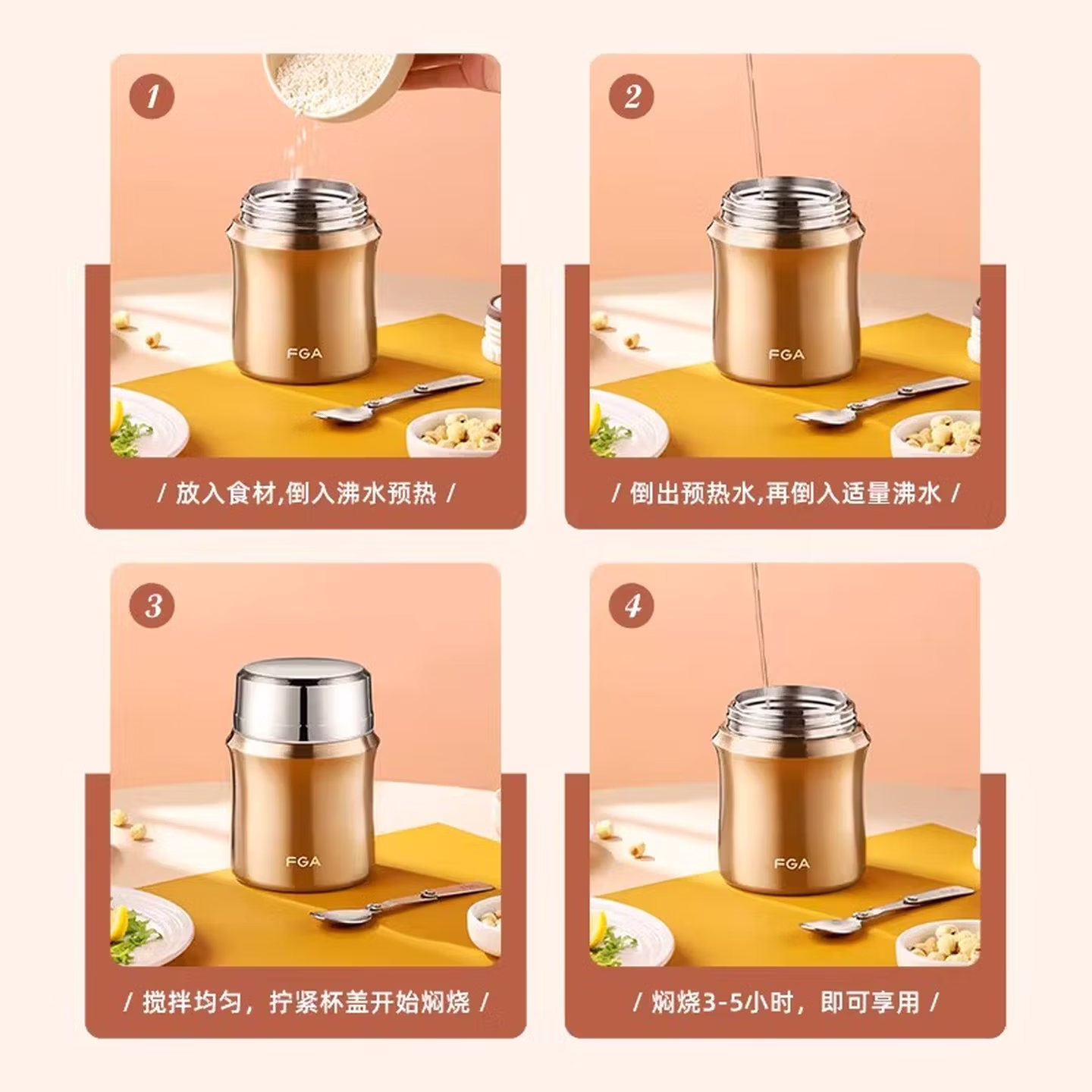 1

FGA

/ 放入食材,倒入沸水预热 /

2

FGA

/ 倒出预热水,再倒入适量沸水 /

3

FGA

/ 搅拌均匀，拧紧杯盖开始焖烧 /

4

FGA

/ 焖烧3-5小时，即可享用 /