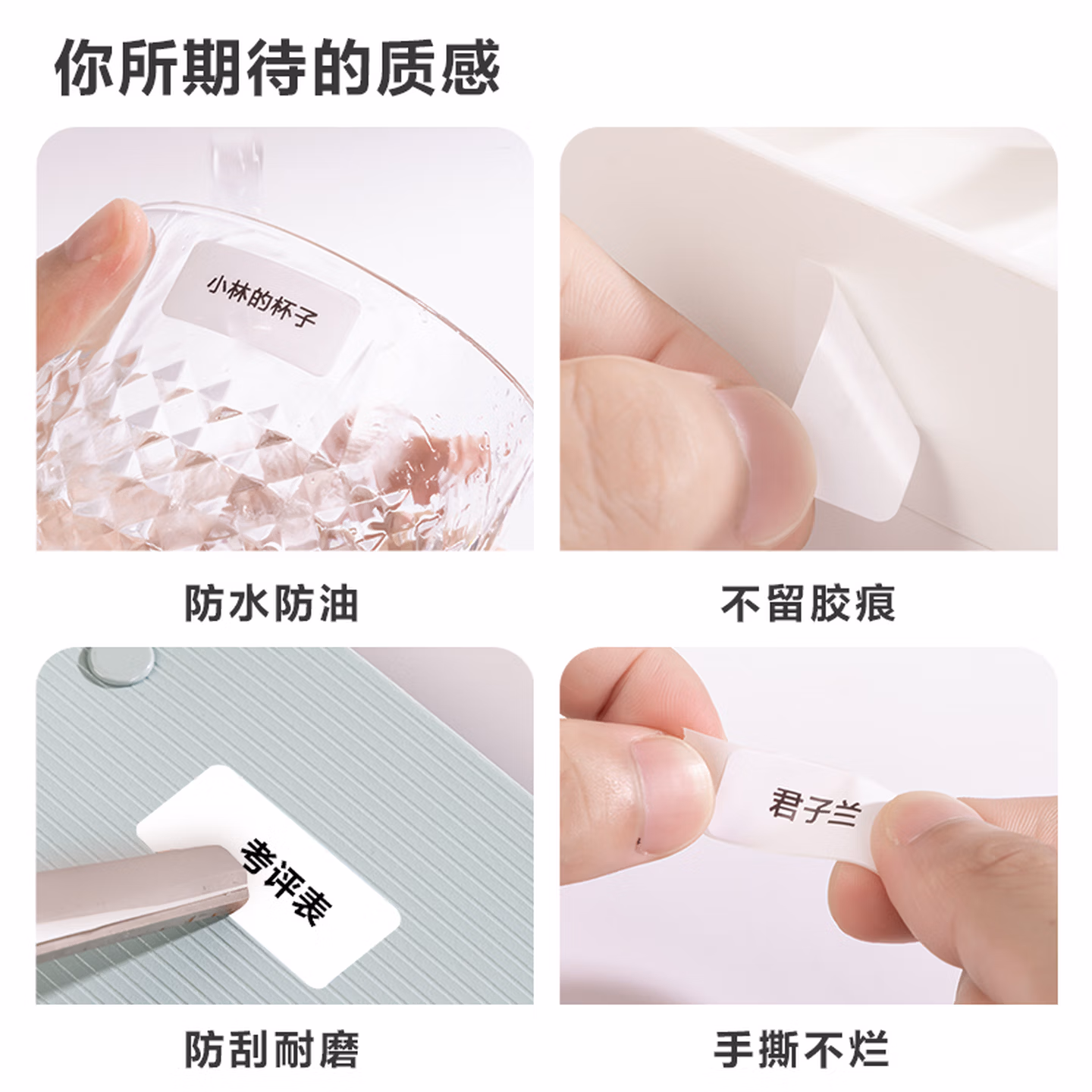 你所期待的质感

小林的杯子

防水防油

不留胶痕

考评表

防刮耐磨

君子兰

手撕不烂