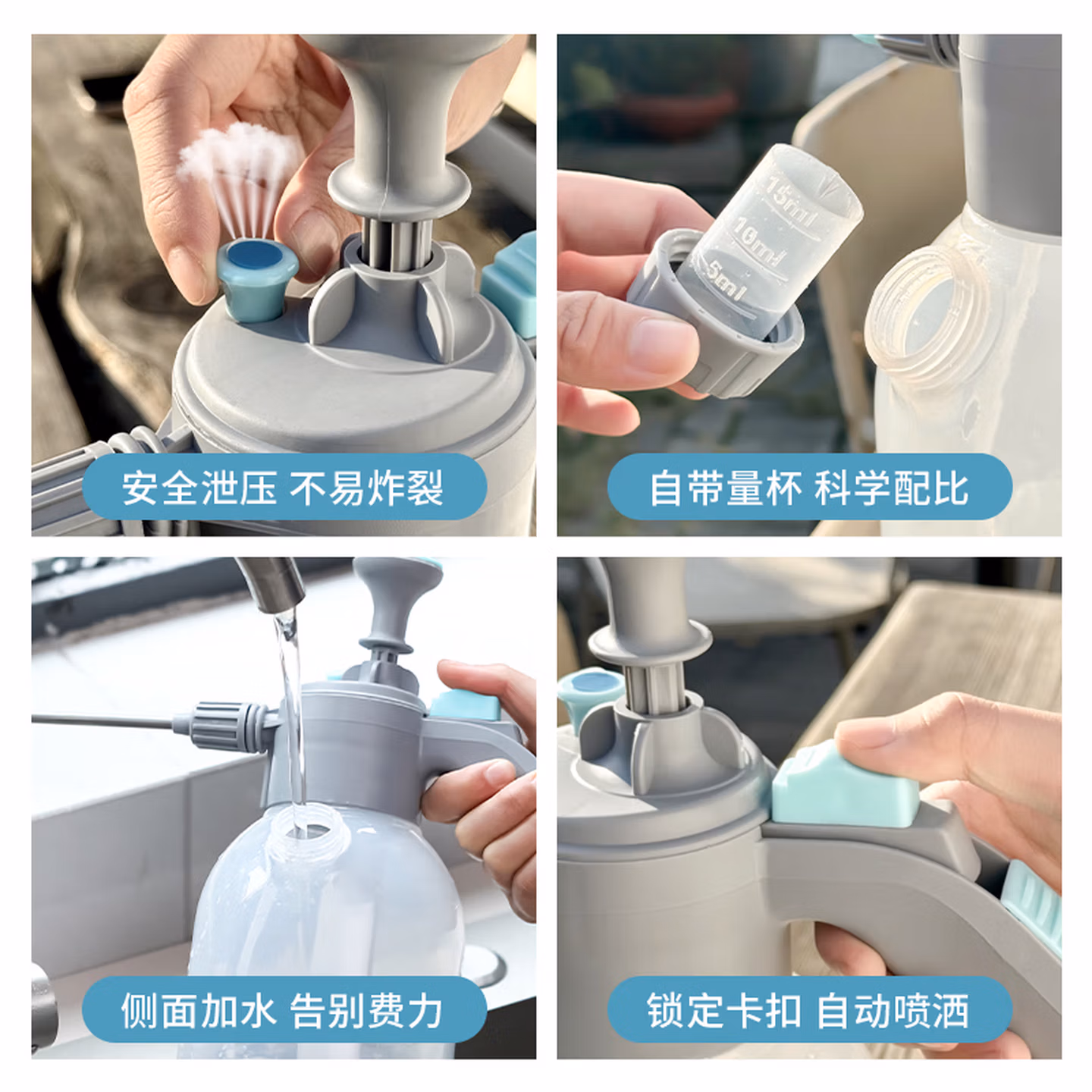 安全泄压 不易炸裂

15ml
10ml
5ml

自带量杯 科学配比

侧面加水 告别费力

锁定卡扣 自动喷洒