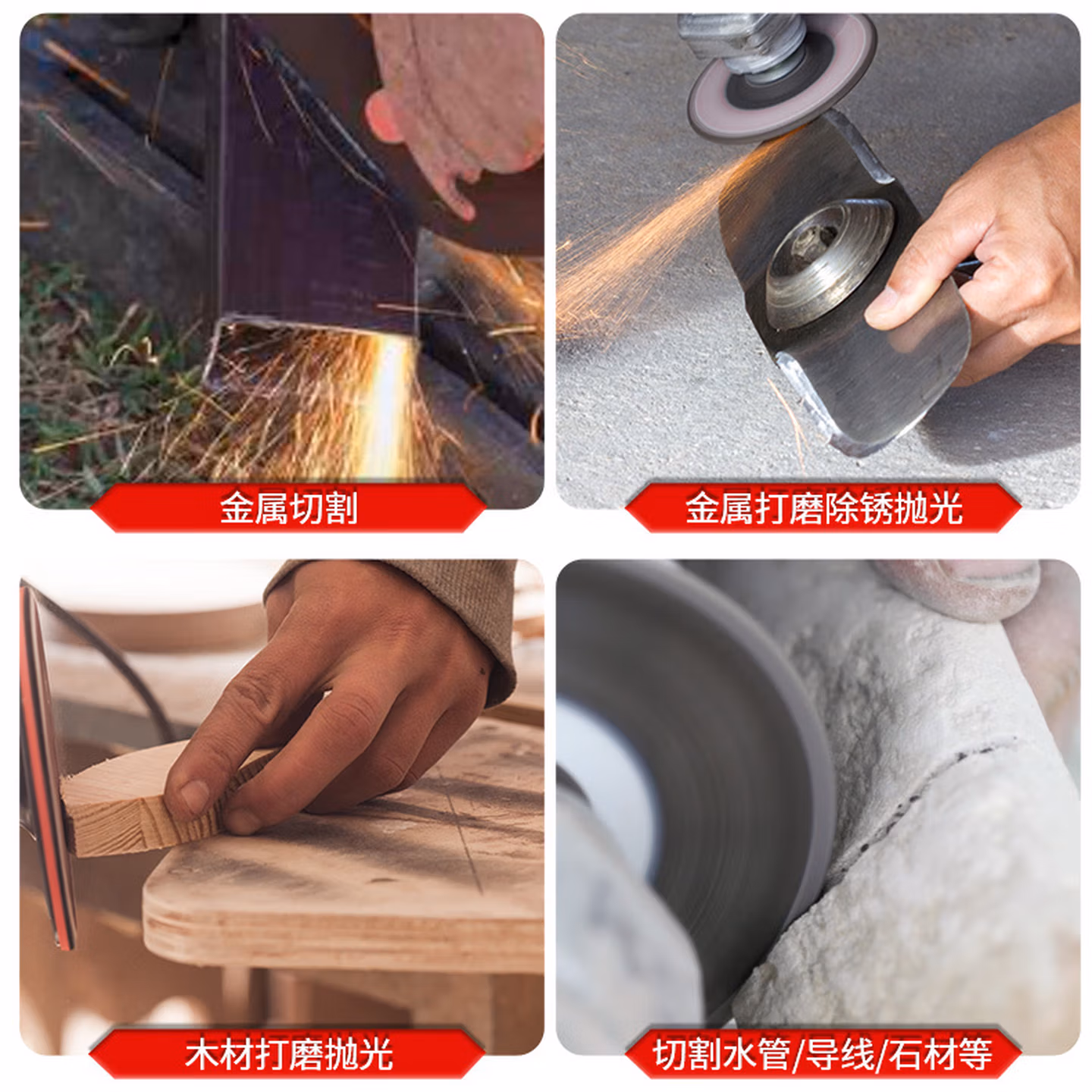 金属切割

金属打磨除锈抛光

木材打磨抛光

切割水管/导线/石材等