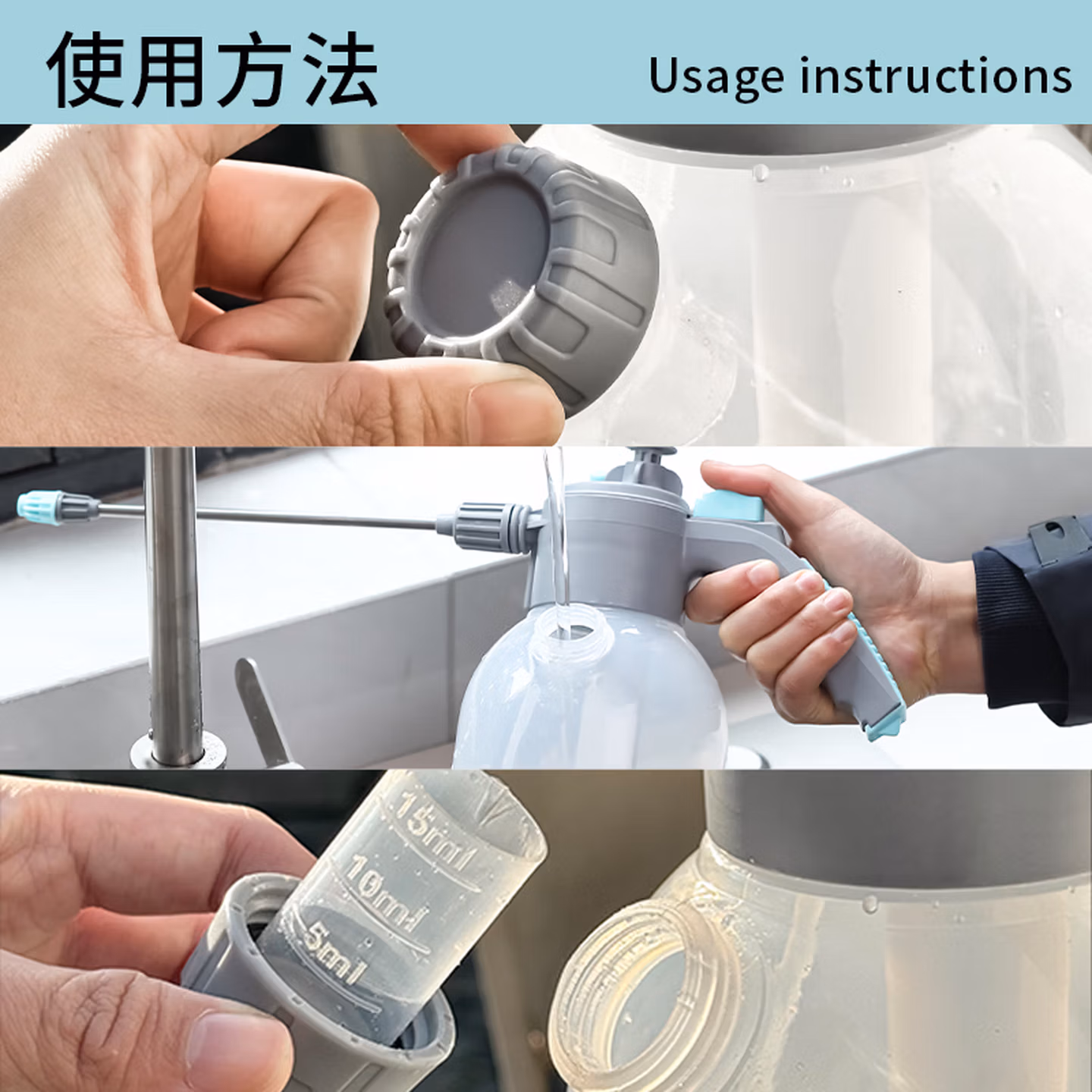 使用方法

Usage instructions

15ml
10ml
5ml