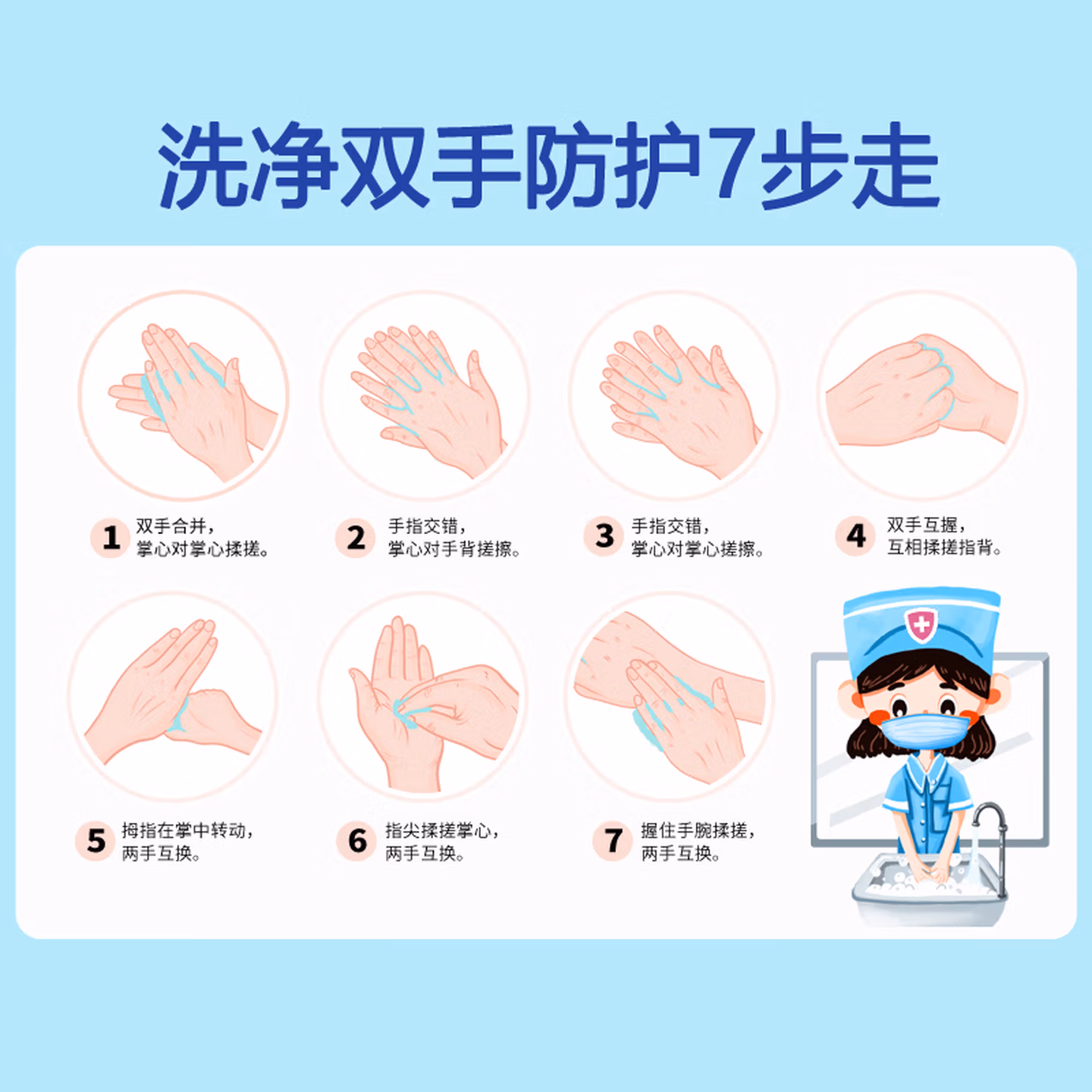 洗净双手防护7步走

1 双手合并，掌心对掌心揉搓。

2 手指交错，掌心对手背搓擦。

3 手指交错，掌心对掌心搓擦。

4 双手互握，互相揉搓指背。

5 拇指在掌中转动，两手互换。

6 指尖揉搓掌心，两手互换。

7 握住手腕揉搓，两手互换。