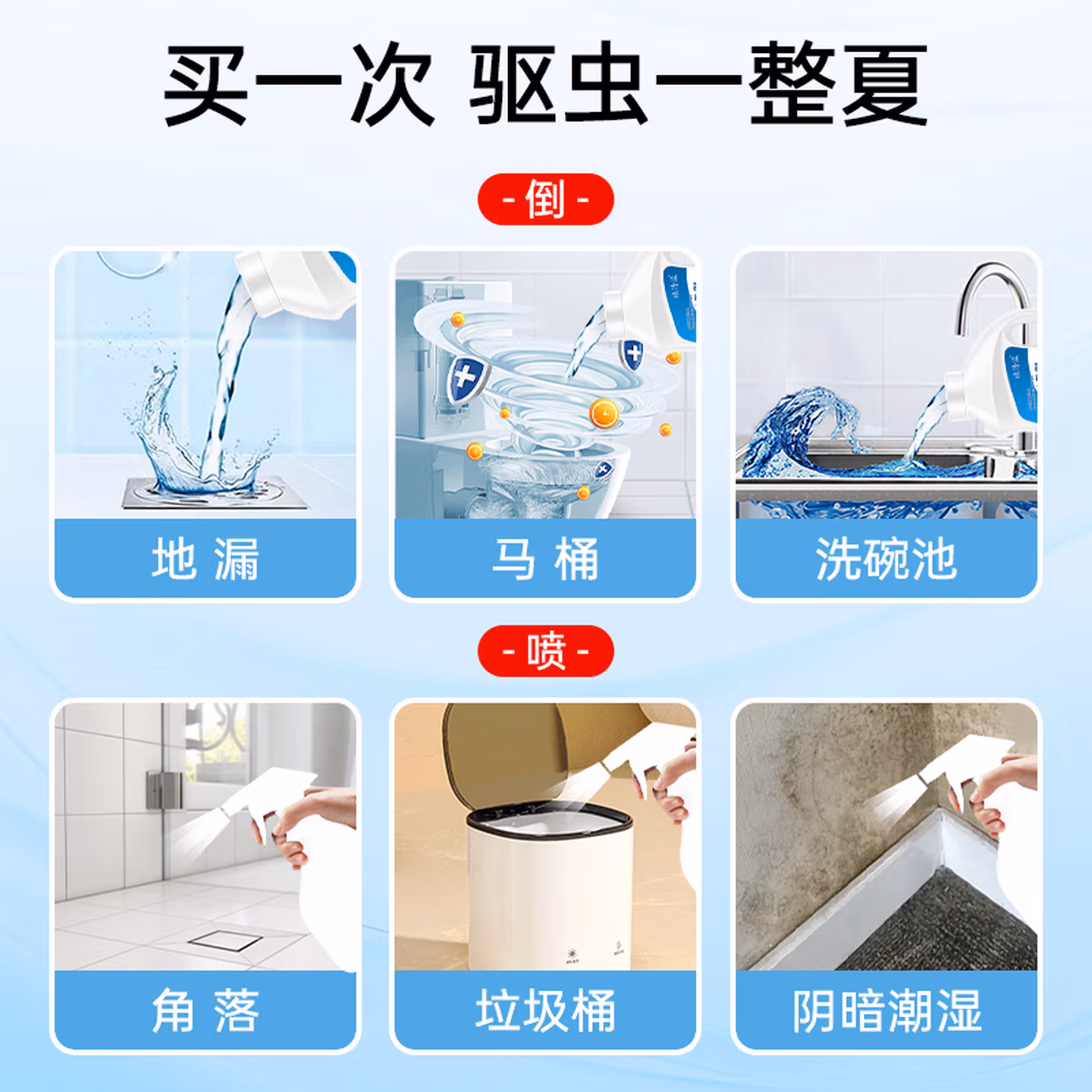 买一次 驱虫一整夏

- 倒 -

地 漏

马 桶

洗碗池

- 喷 -

角 落

垃圾桶

阴暗潮湿