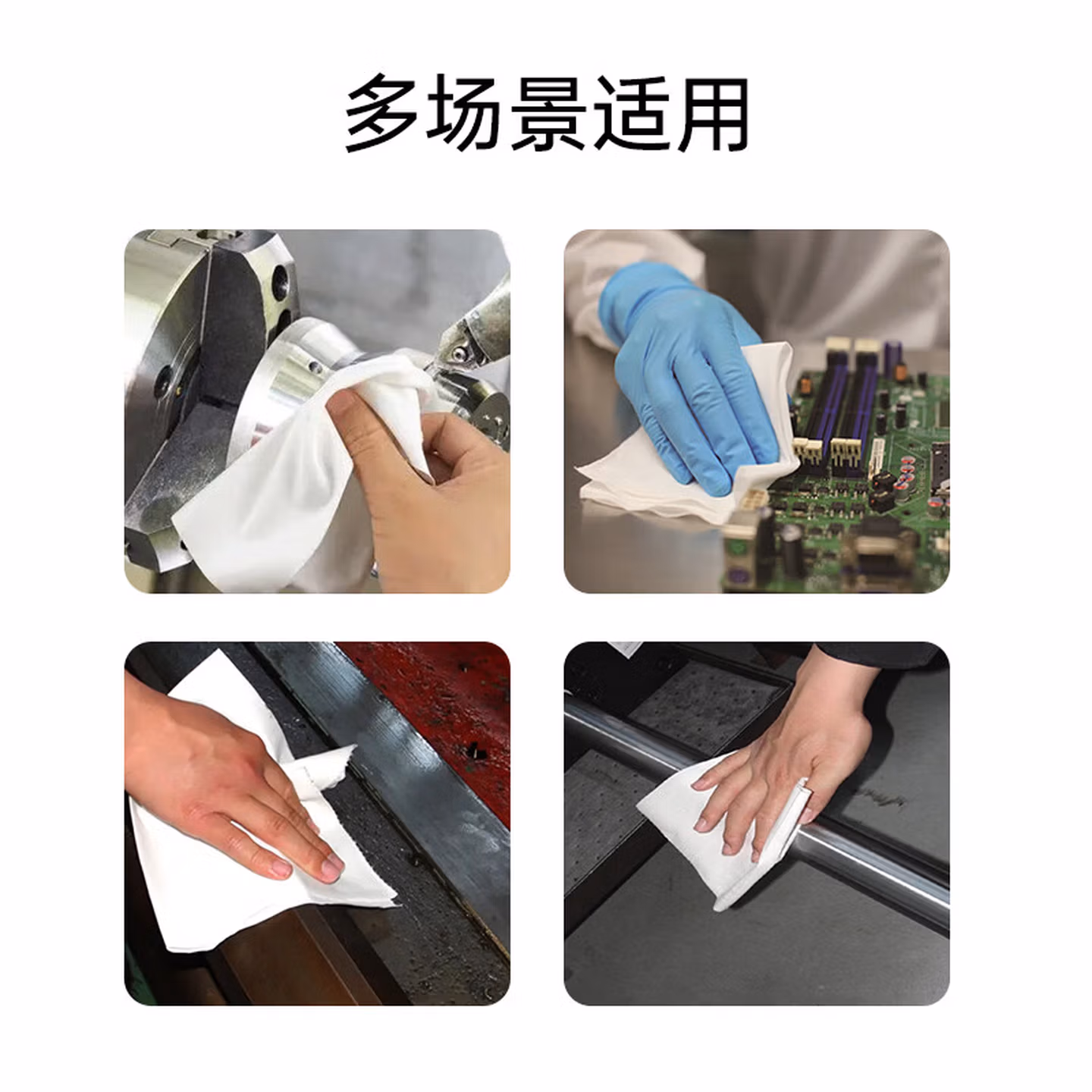 多场景适用