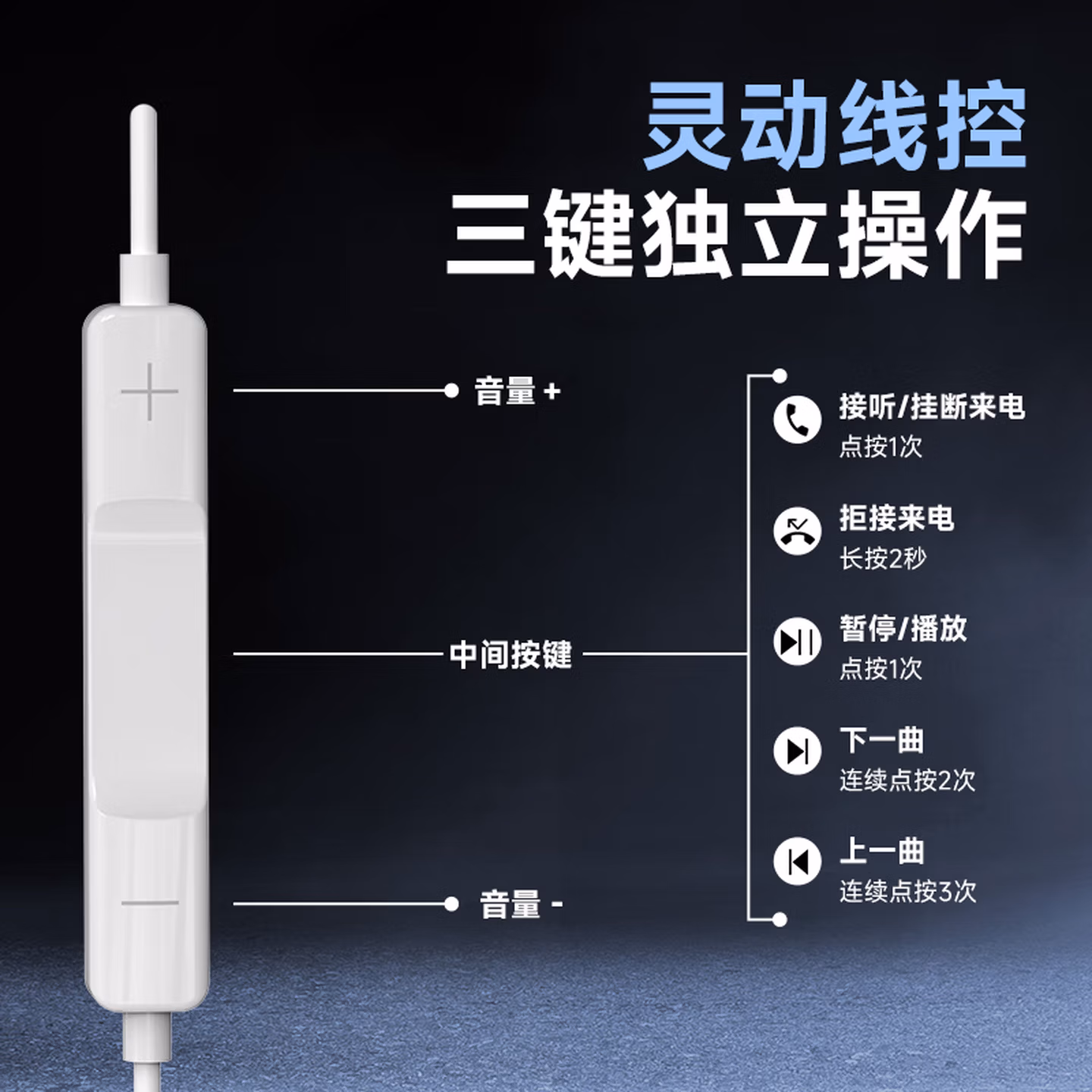 灵动线控
三键独立操作

音量 +

中间按键

音量 -

接听/挂断来电
点按1次

拒接来电
长按2秒

暂停/播放
点按1次

下一曲
连续点按2次

上一曲
连续点按3次