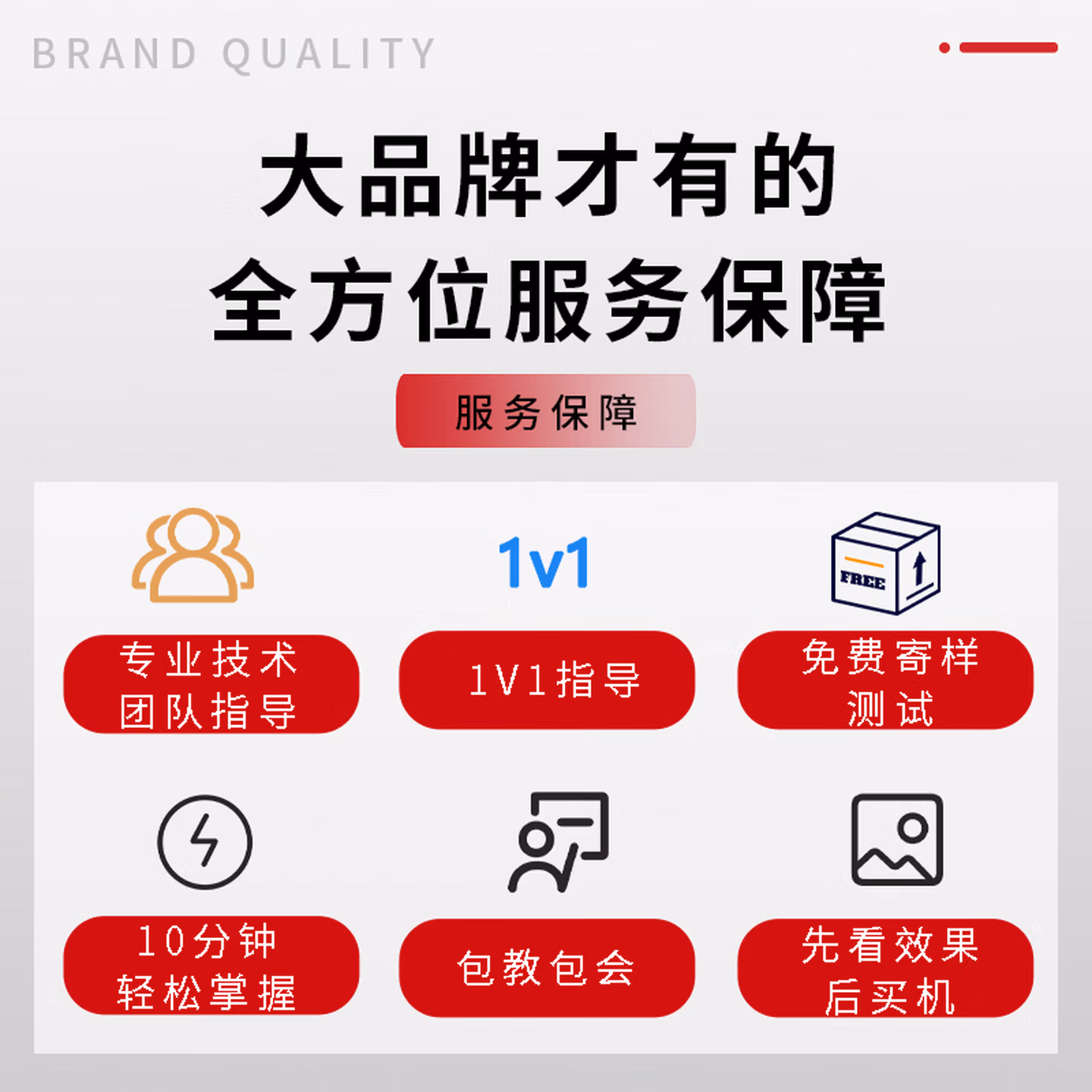 BRAND QUALITY

大品牌才有的
全方位服务保障

服务保障

1v1

FREE

专业技术
团队指导

1V1指导

免费寄样
测试

10分钟
轻松掌握

包教包会

先看效果
后买机