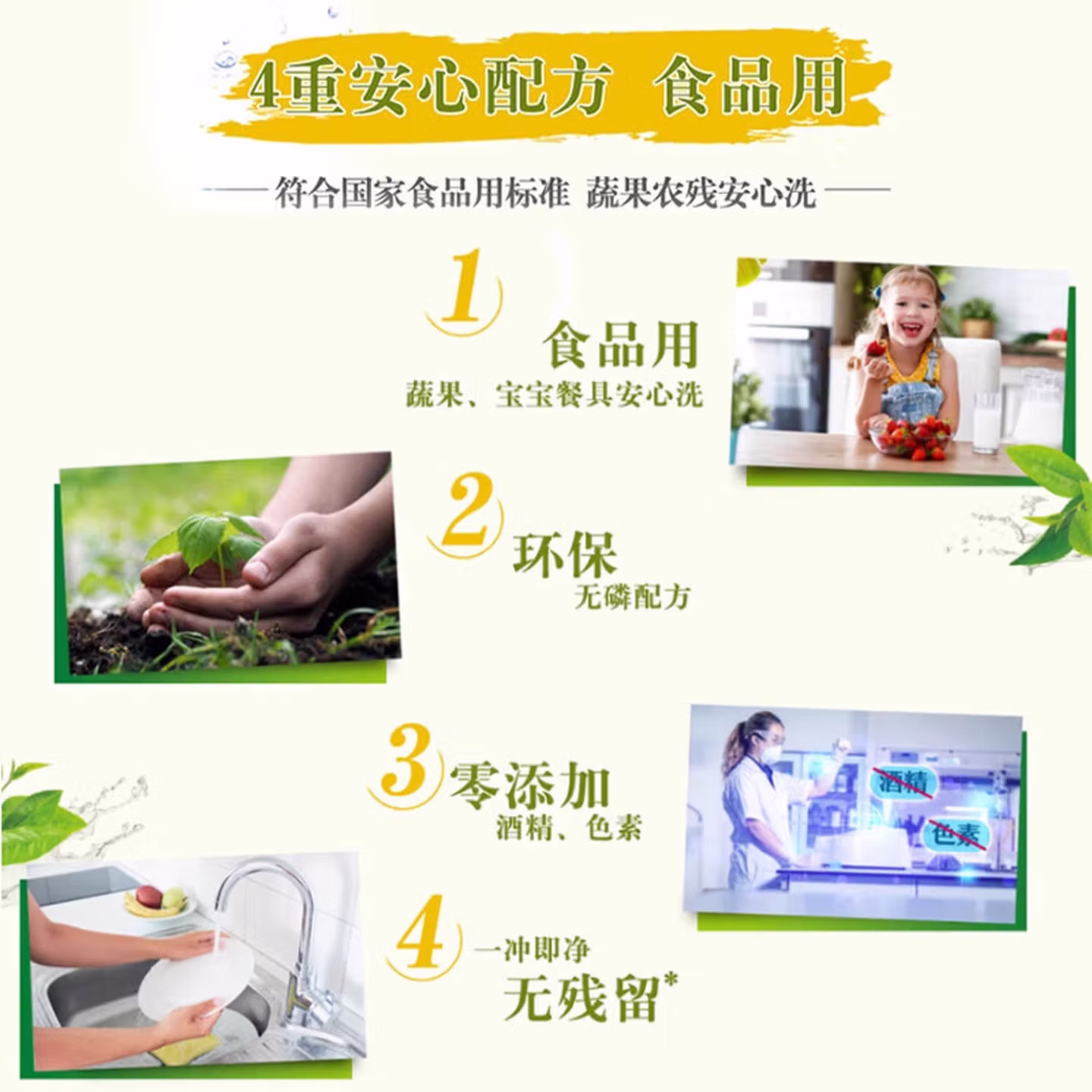 4重安心配方 食品用

符合国家食品用标准 蔬果农残安心洗

1
食品用
蔬果、宝宝餐具安心洗

2
环保
无磷配方

3
零添加
酒精、色素

酒精
色素

4
一冲即净
无残留*