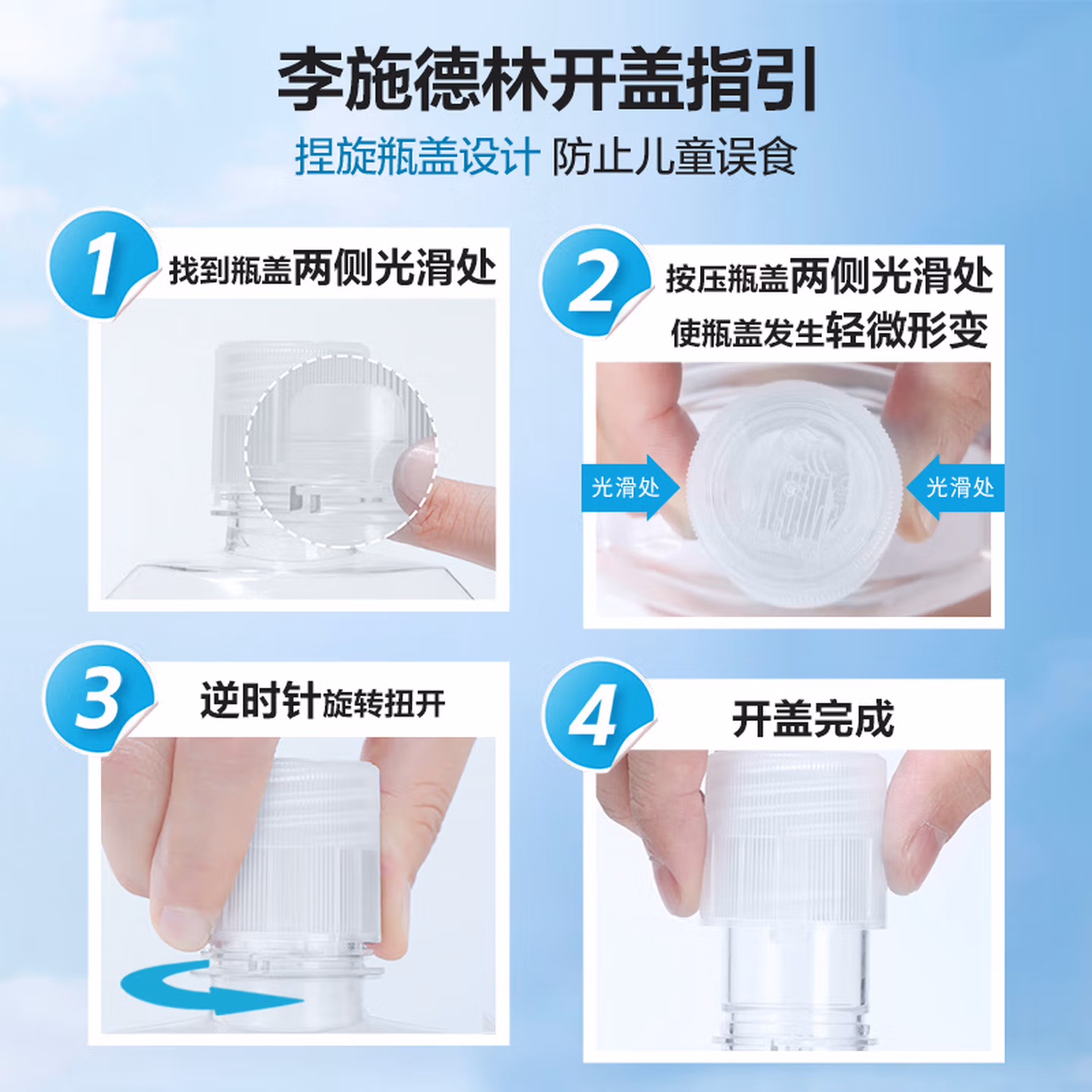 李施德林开盖指引

捏旋瓶盖设计 防止儿童误食

1 找到瓶盖两侧光滑处

2 按压瓶盖两侧光滑处
使瓶盖发生轻微形变

光滑处

光滑处

3 逆时针旋转扭开

4 开盖完成