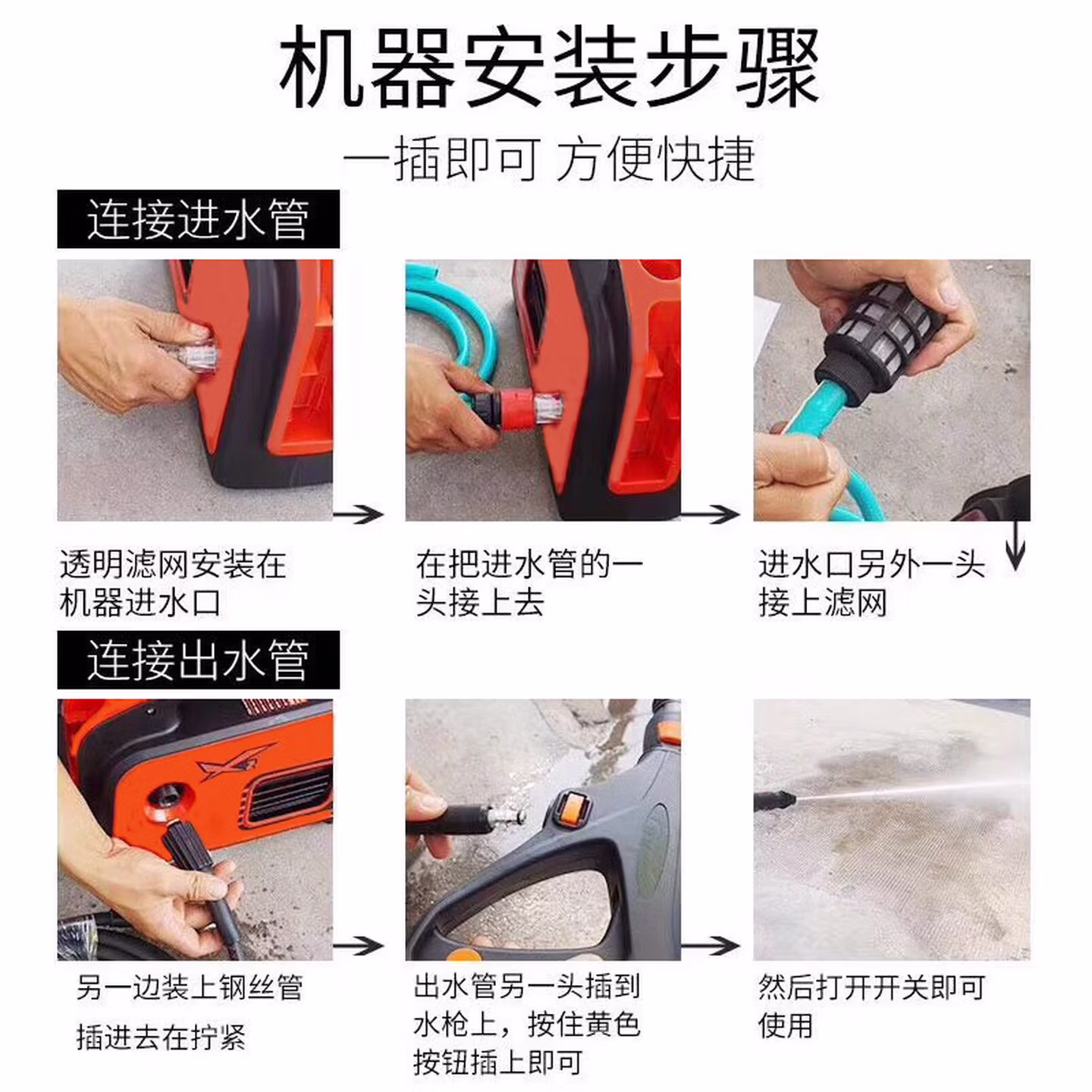 机器安装步骤

一插即可 方便快捷

连接进水管

透明滤网安装在机器进水口

在把进水管的一头接上去

进水口另外一头接上滤网

连接出水管

另一边装上钢丝管

插进去在拧紧

出水管另一头插到水枪上，按住黄色按钮插上即可

然后打开开关即可使用