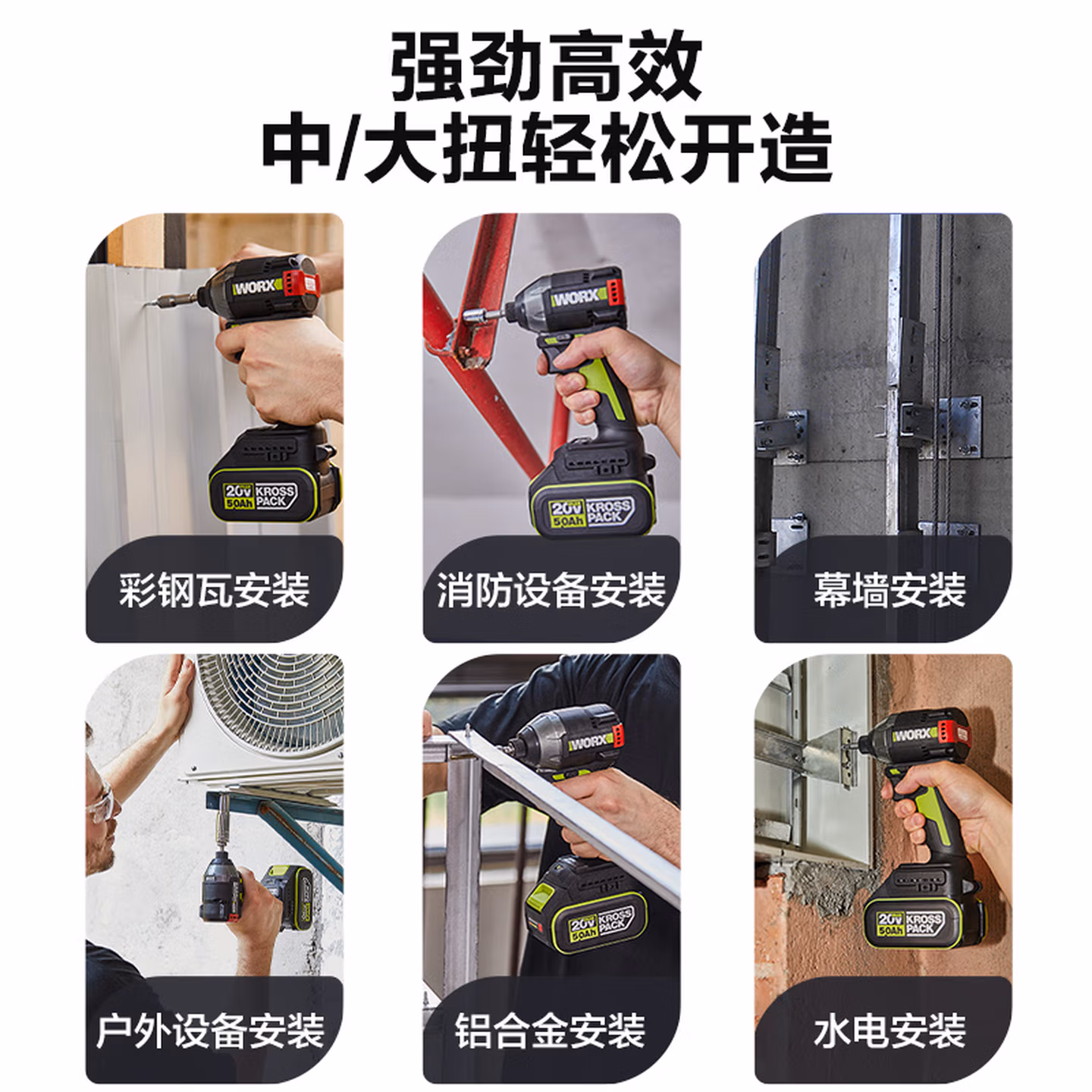 强劲高效
中/大扭轻松开造

WORX
20V 5.0Ah KROSS PACK
彩钢瓦安装

WORX
20V 5.0Ah KROSS PACK
消防设备安装

幕墙安装

户外设备安装

WORX
20V 5.0Ah KROSS PACK
铝合金安装

WORX
20V 5.0Ah KROSS PACK
水电安装