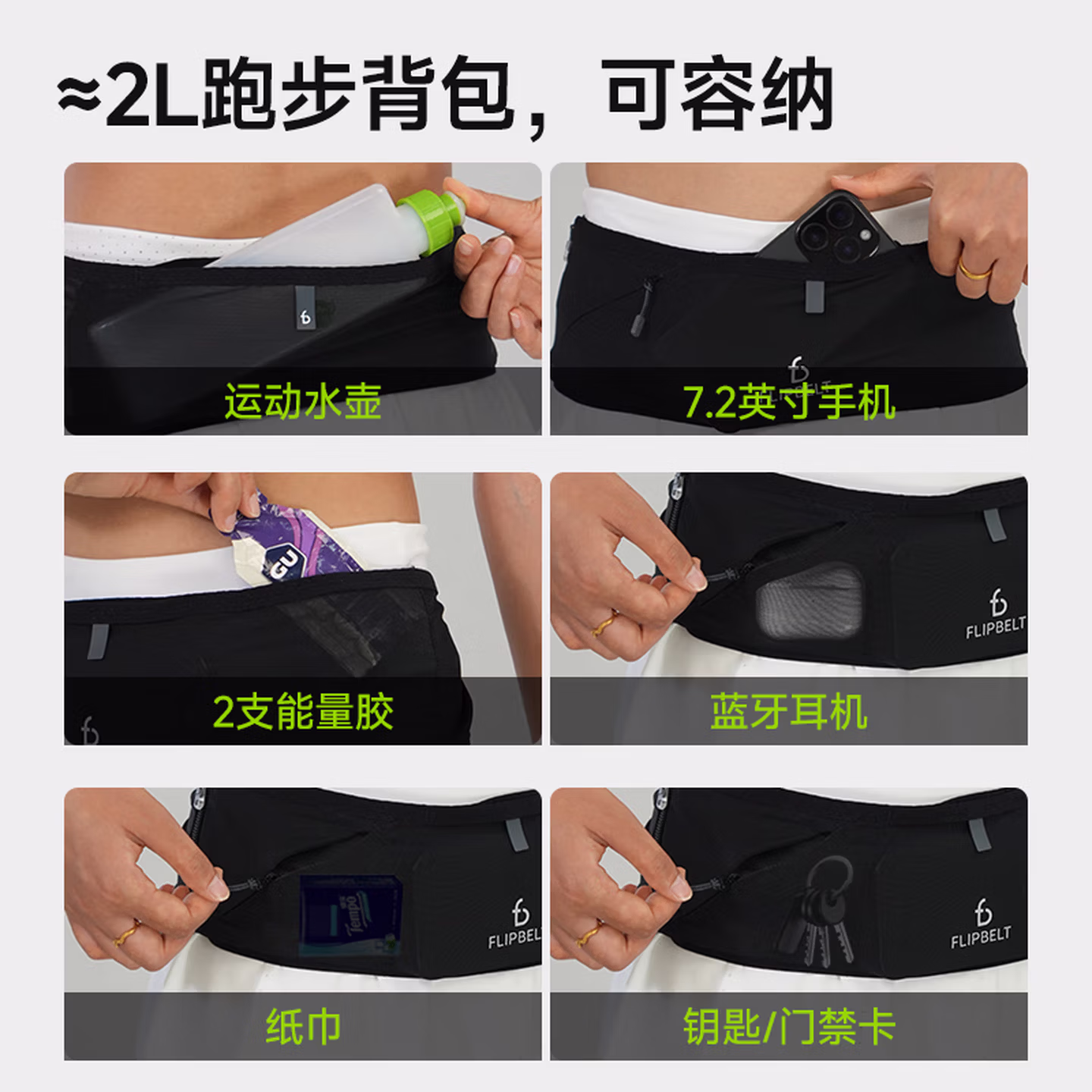 ≈2L跑步背包，可容纳

运动水壶

7.2英寸手机

GU

2支能量胶

FLIPBELT

蓝牙耳机

Tempo

FLIPBELT

纸巾

FLIPBELT

钥匙/门禁卡