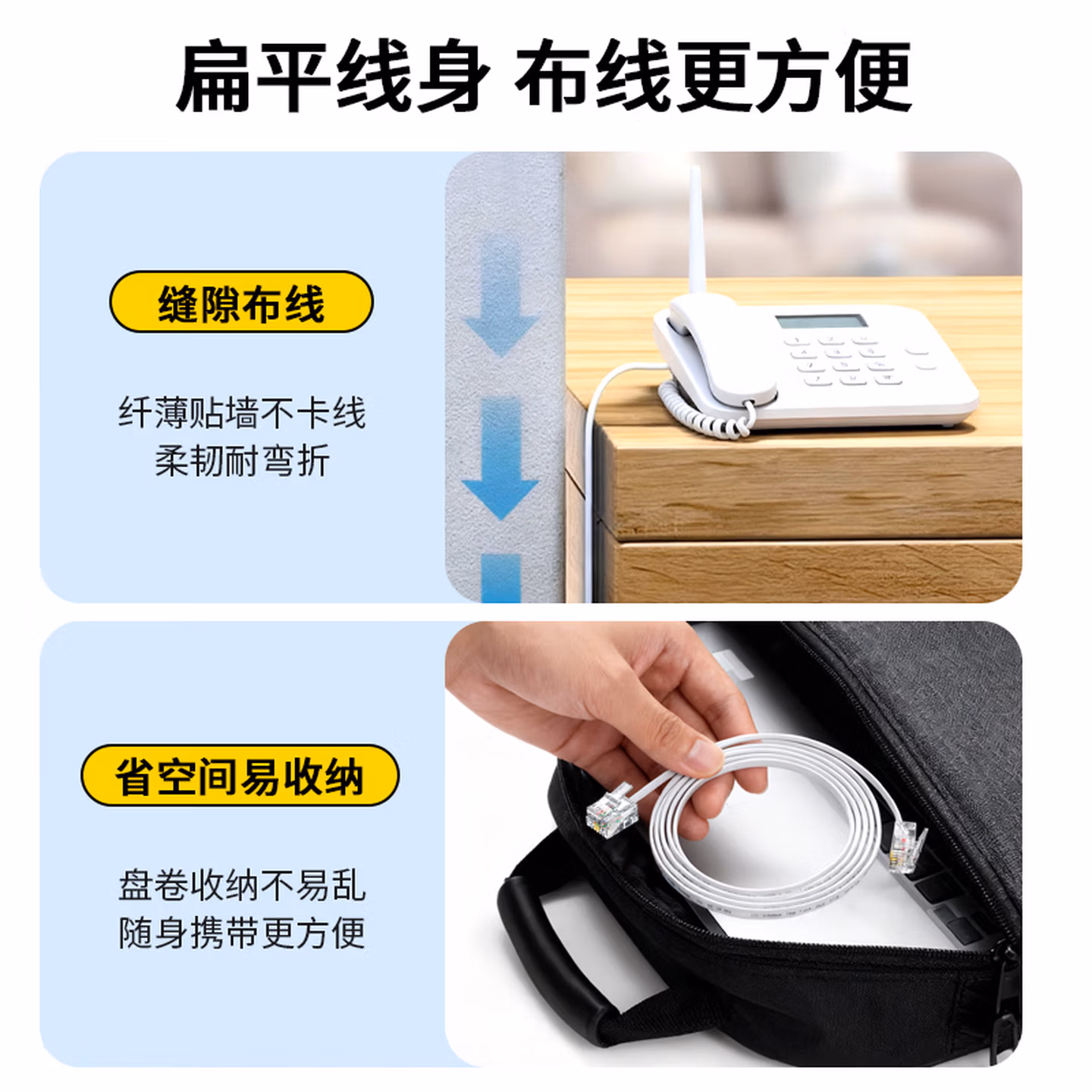 扁平线身 布线更方便

缝隙布线

纤薄贴墙不卡线
柔韧耐弯折

省空间易收纳

盘卷收纳不易乱
随身携带更方便