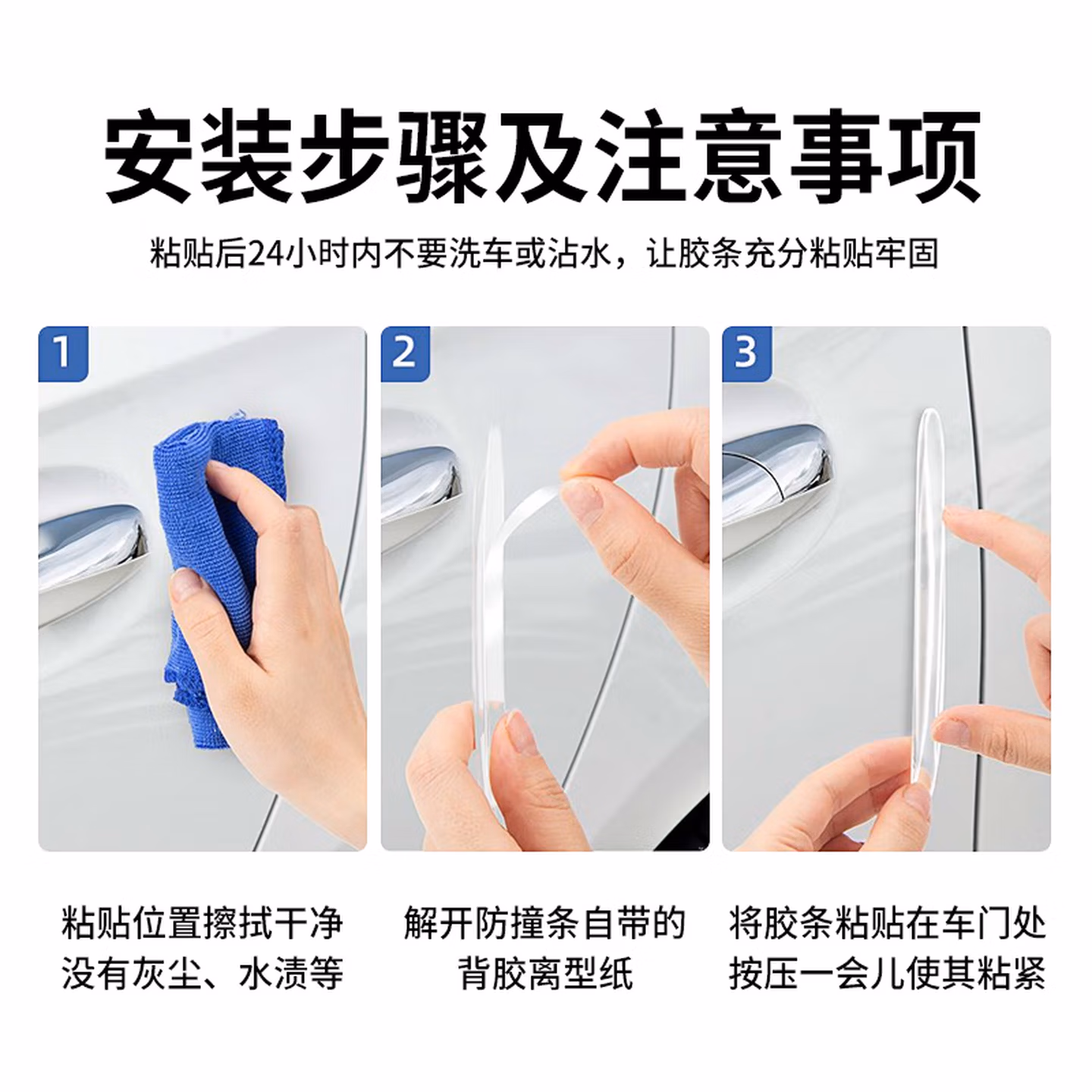 安装步骤及注意事项

粘贴后24小时内不要洗车或沾水，让胶条充分粘贴牢固

1

2

3

粘贴位置擦拭干净
没有灰尘、水渍等

解开防撞条自带的
背胶离型纸

将胶条粘贴在车门处
按压一会儿使其粘紧