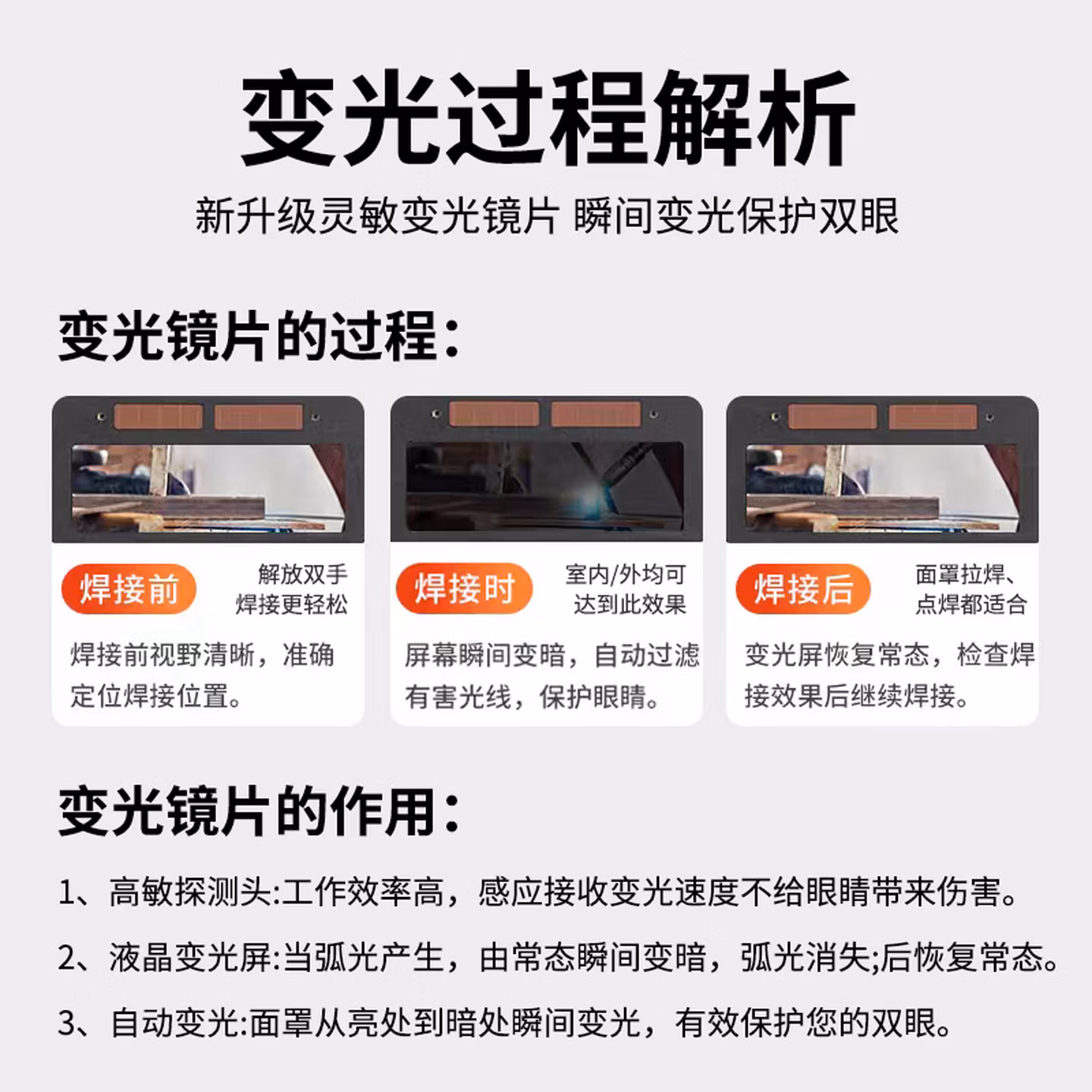 变光过程解析

新升级灵敏变光镜片 瞬间变光保护双眼

变光镜片的过程：

焊接前

解放双手
焊接更轻松

焊接前视野清晰，准确定位焊接位置。

焊接时

室内/外均可
达到此效果

屏幕瞬间变暗，自动过滤有害光线，保护眼睛。

焊接后

面罩拉焊、
点焊都适合

变光屏恢复常态，检查焊接效果后继续焊接。

变光镜片的作用：

1、高敏探测头:工作效率高，感应接收变光速度不给眼睛带来伤害。

2、液晶变光屏:当弧光产生，由常态瞬间变暗，弧光消失;后恢复常态。

3、自动变光:面罩从亮处到暗处瞬间变光，有效保护您的双眼。