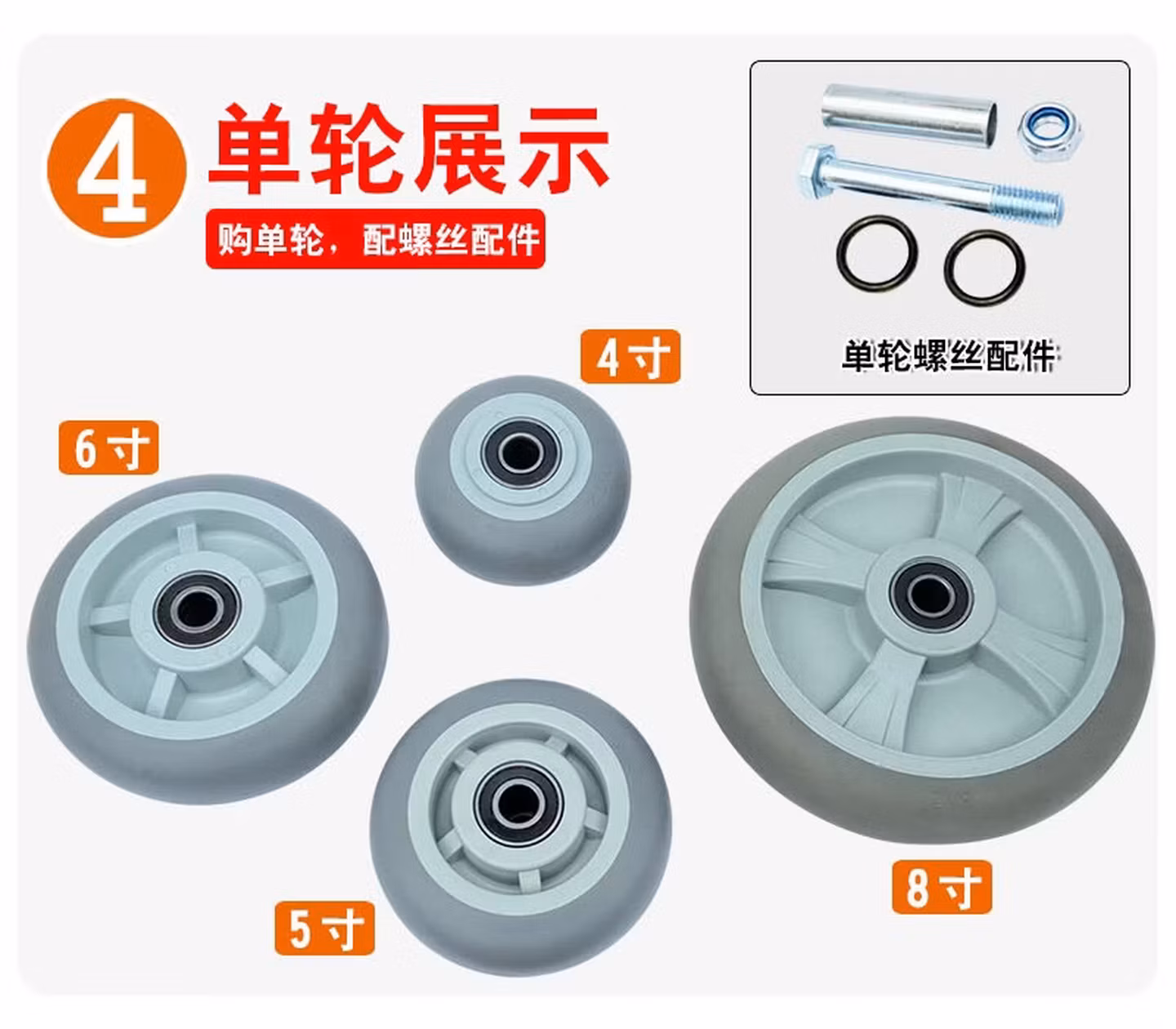 4 单轮展示

购单轮，配螺丝配件

单轮螺丝配件

4寸

6寸

5寸

8寸