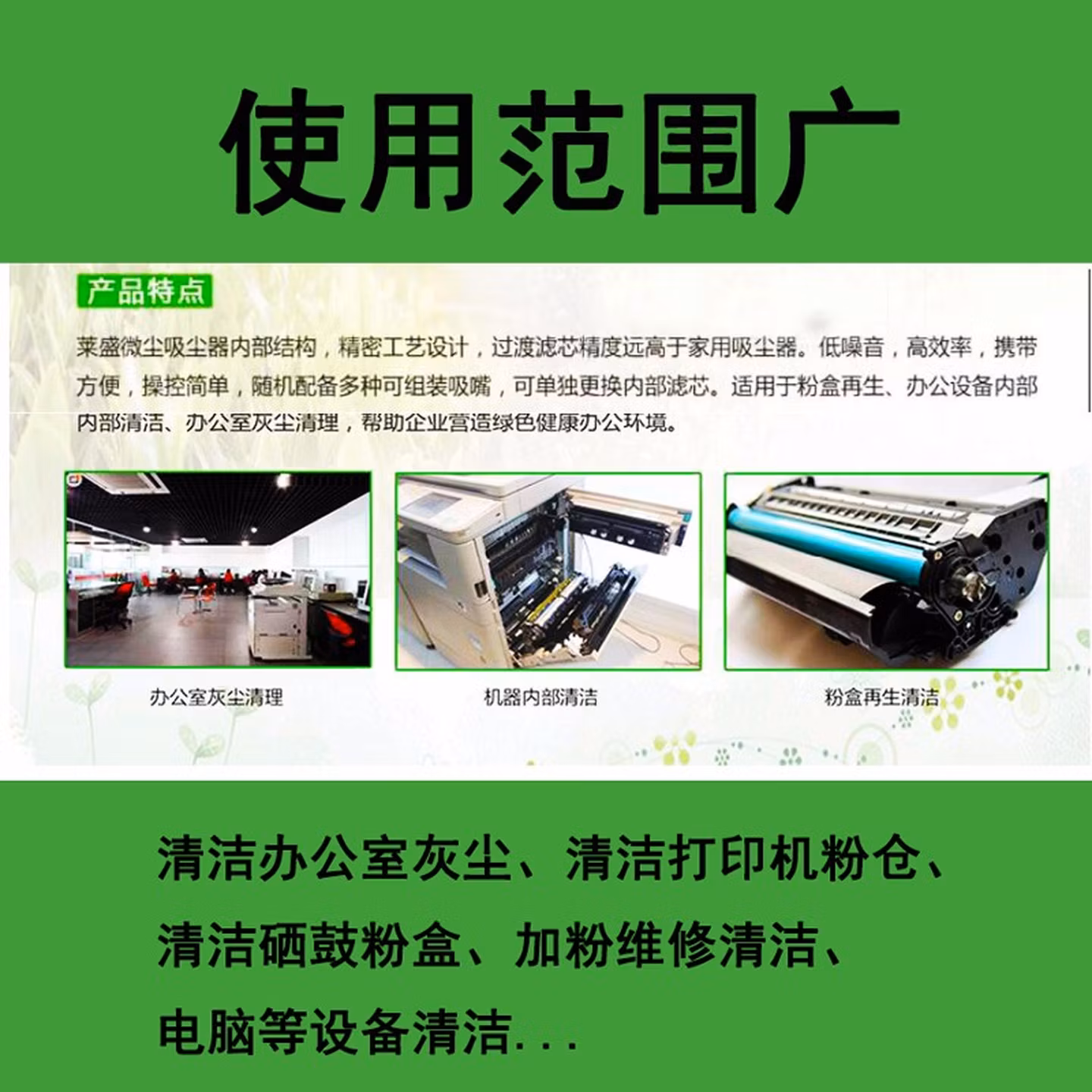 使用范围广

产品特点

莱盛微尘吸尘器内部结构，精密工艺设计，过渡滤芯精度远高于家用吸尘器。低噪音，高效率，携带方便，操控简单，随机配备多种可组装吸嘴，可单独更换内部滤芯。适用于粉盒再生、办公设备内部内部清洁、办公室灰尘清理，帮助企业营造绿色健康办公环境。

办公室灰尘清理

机器内部清洁

粉盒再生清洁

清洁办公室灰尘、清洁打印机粉仓、清洁硒鼓粉盒、加粉维修清洁、电脑等设备清洁...