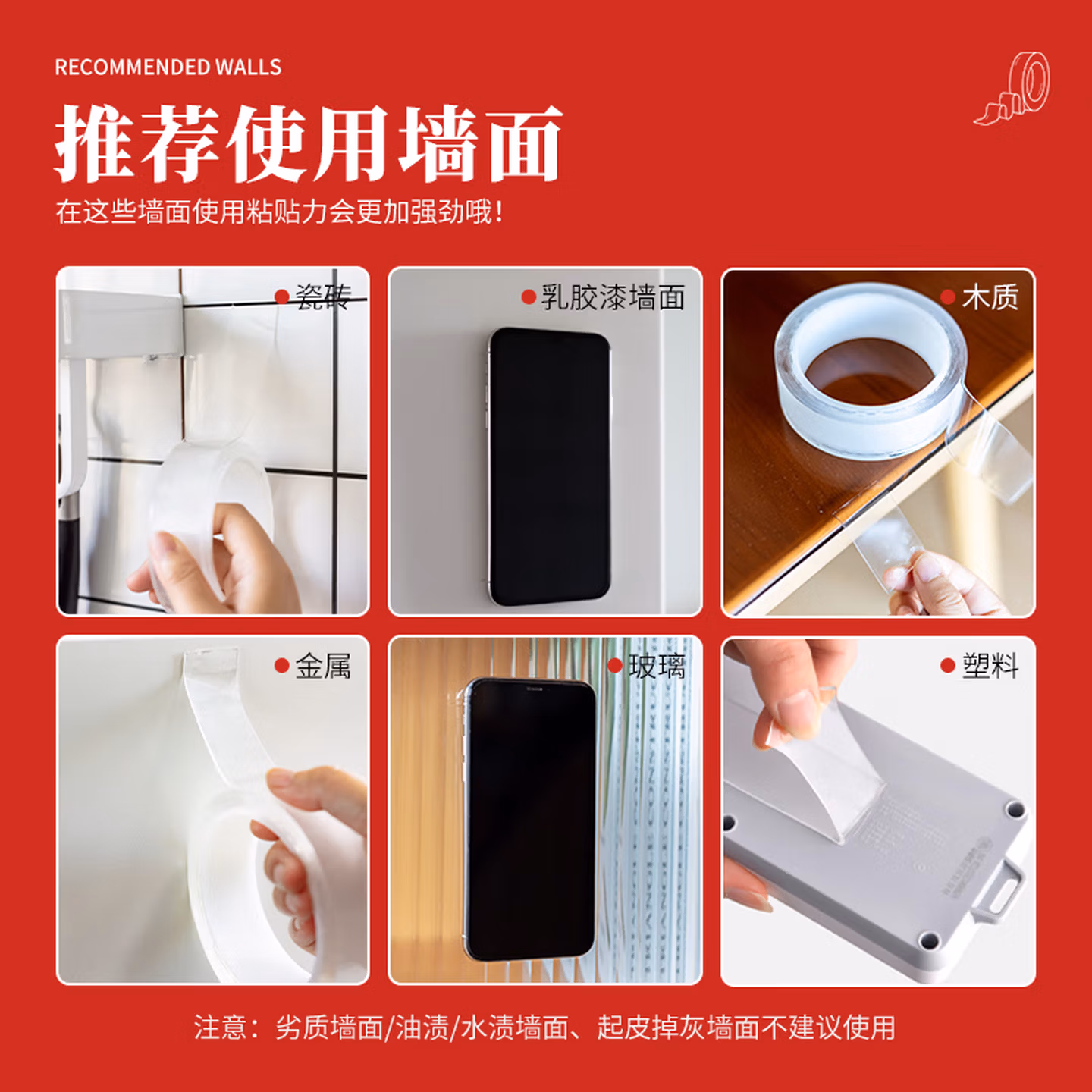 RECOMMENDED WALLS

推荐使用墙面

在这些墙面使用粘贴力会更加强劲哦!

瓷砖

乳胶漆墙面

木质

金属

玻璃

塑料

注意：劣质墙面/油渍/水渍墙面、起皮掉灰墙面不建议使用