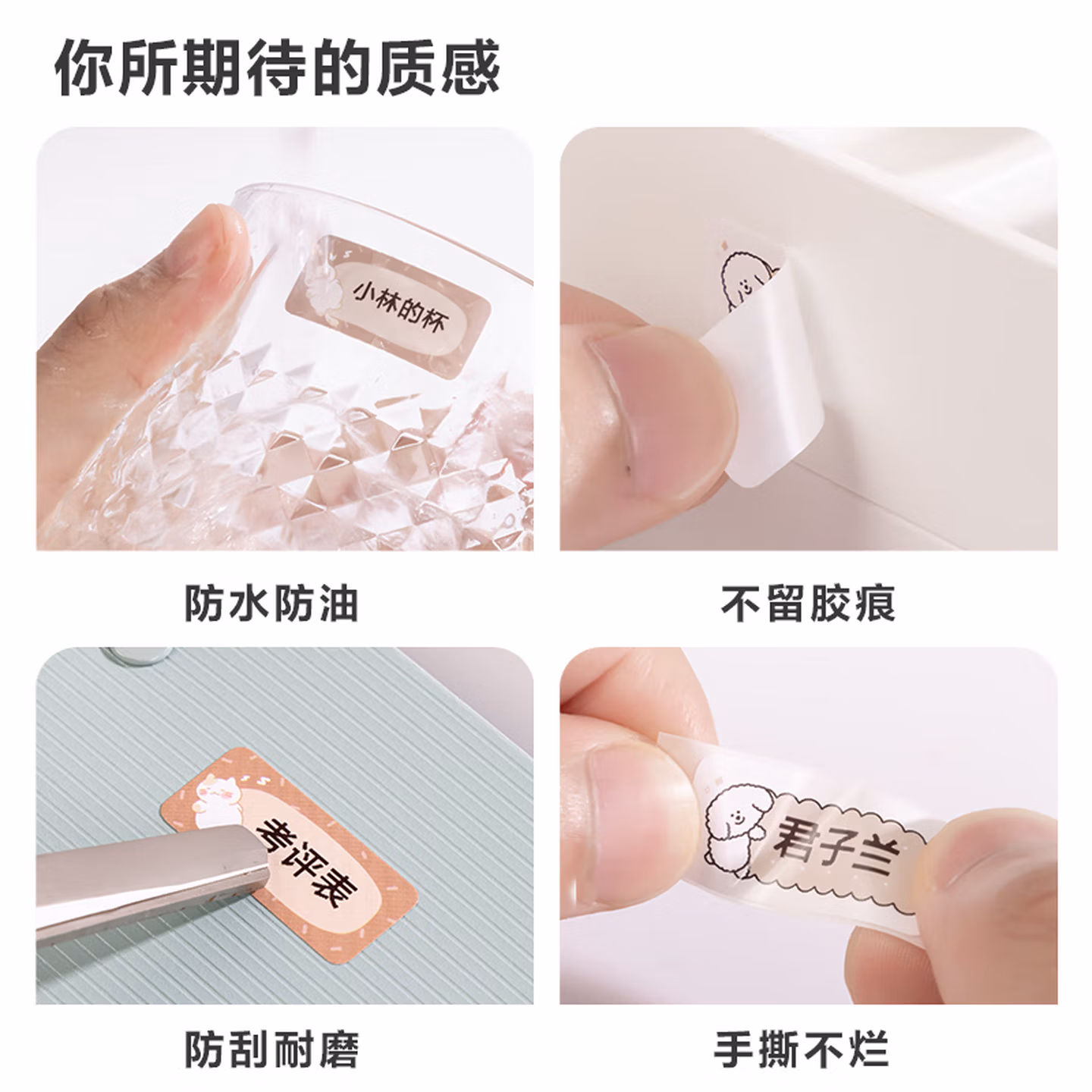 你所期待的质感

小林的杯

防水防油

不留胶痕

考评表

防刮耐磨

君子兰

手撕不烂