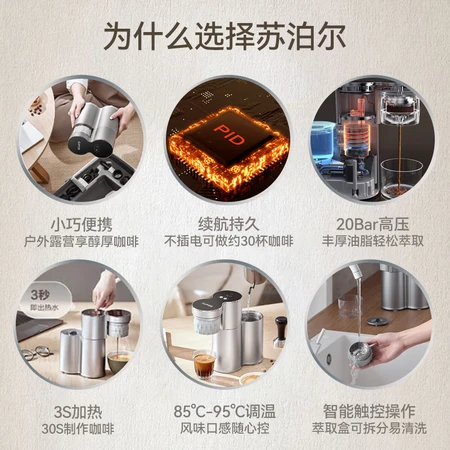 为什么选择苏泊尔

PID

小巧便携
户外露营享醇厚咖啡

续航持久
不插电可做约30杯咖啡

20Bar高压
丰厚油脂轻松萃取

3秒
即出热水

3S加热
30S制作咖啡

85℃-95℃调温
风味口感随心控

智能触控操作
萃取盒可拆分易清洗