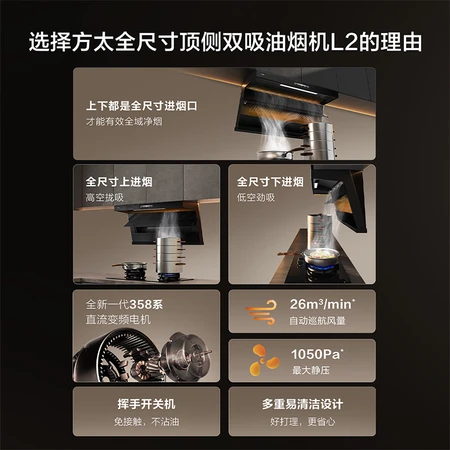 选择方太全尺寸顶侧双吸油烟机L2的理由

上下都是全尺寸进烟口
才能有效全域净烟

全尺寸上进烟
高空拢吸

全尺寸下进烟
低空劲吸

全新一代358系
直流变频电机

$26m^3/min^*$
自动巡航风量

$1050Pa^*$
最大静压

挥手开关机
免接触，不沾油

多重易清洁设计
好打理，更省心