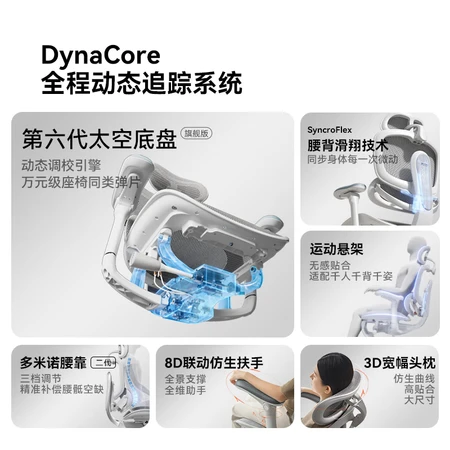 DynaCore
全程动态追踪系统

第六代太空底盘 旗舰版
动态调校引擎
万元级座椅同类弹片

SyncroFlex
腰背滑翔技术
同步身体每一次微动

运动悬架
无感贴合
适配千人千背千姿

多米诺腰靠 二代
三档调节
精准补偿腰骶空缺

8D联动仿生扶手
全景支撑
全维助手

3D宽幅头枕
仿生曲线
高贴合
大尺寸