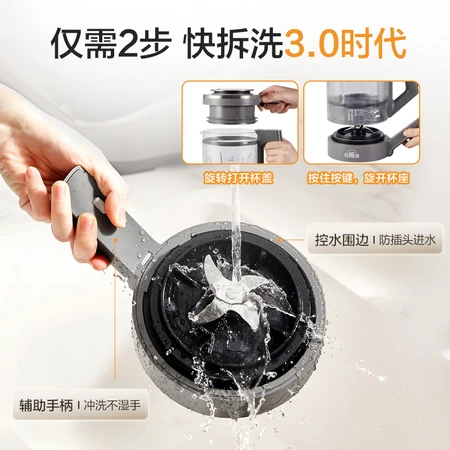 仅需2步 快拆洗3.0时代

旋转打开杯盖

按住按键，旋开杯座

控水围边 | 防插头进水

辅助手柄 | 冲洗不湿手