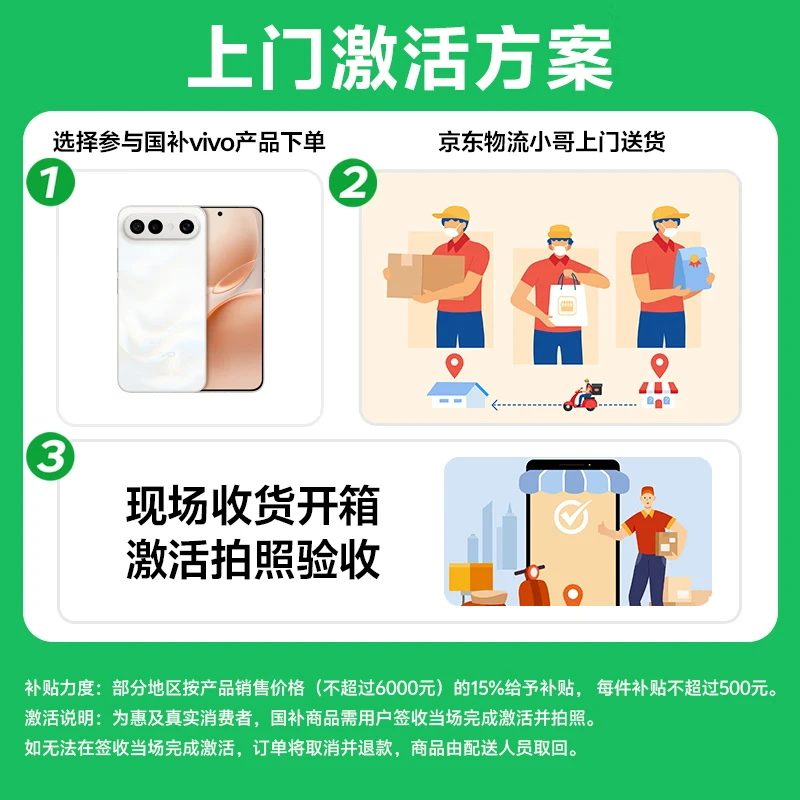 上门激活方案

选择参与国补vivo产品下单

1

京东物流小哥上门送货

2

3

现场收货开箱
激活拍照验收

补贴力度：部分地区按产品销售价格（不超过6000元）的15%给予补贴， 每件补贴不超过500元。
激活说明：为惠及真实消费者，国补商品需用户签收当场完成激活并拍照。
如无法在签收当场完成激活，订单将取消并退款，商品由配送人员取回。