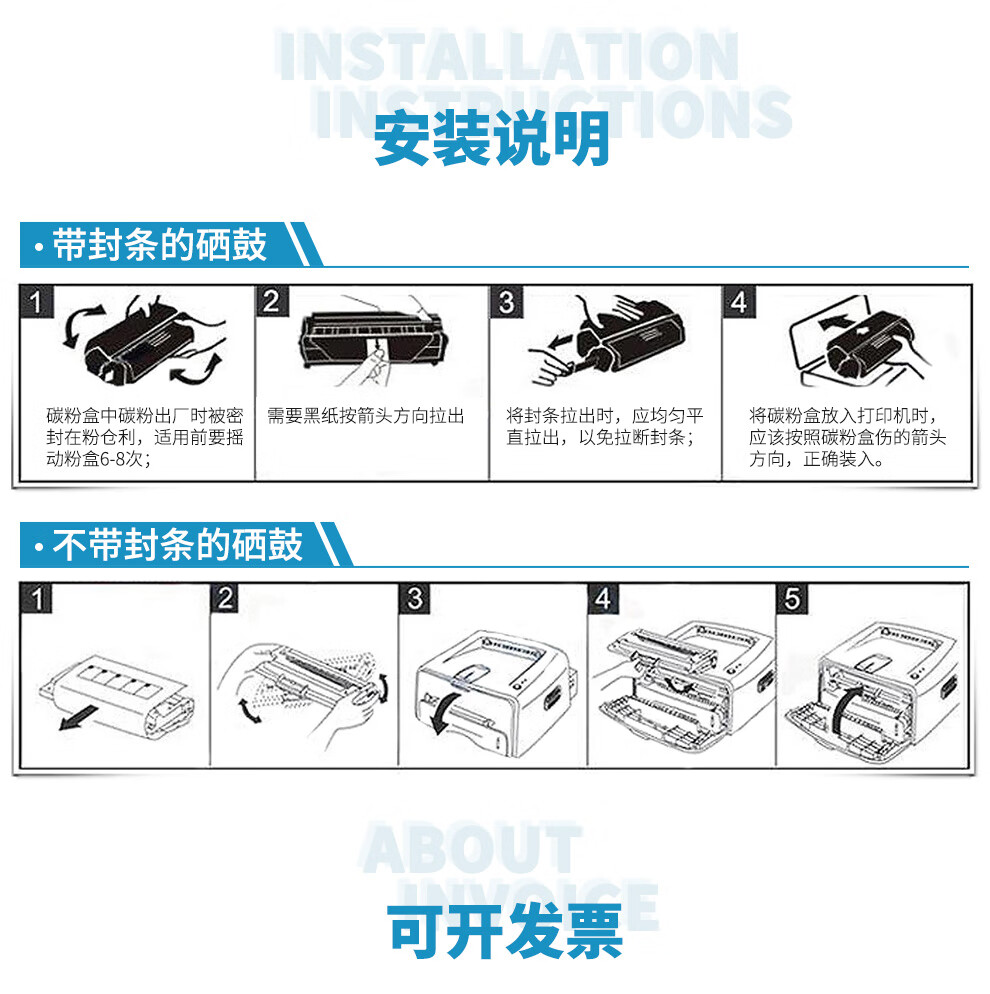 INSTALLATION
INSTRUCTIONS
安装说明

· 带封条的硒鼓

1
碳粉盒中碳粉出厂时被密封在粉仓利，适用前要摇动粉盒6-8次；

2
需要黑纸按箭头方向拉出

3
将封条拉出时，应均匀平直拉出，以免拉断封条；

4
将碳粉盒放入打印机时，应该按照碳粉盒伤的箭头方向，正确装入。

· 不带封条的硒鼓

1

2

3

4

5

ABOUT
INVOICE
可开发票