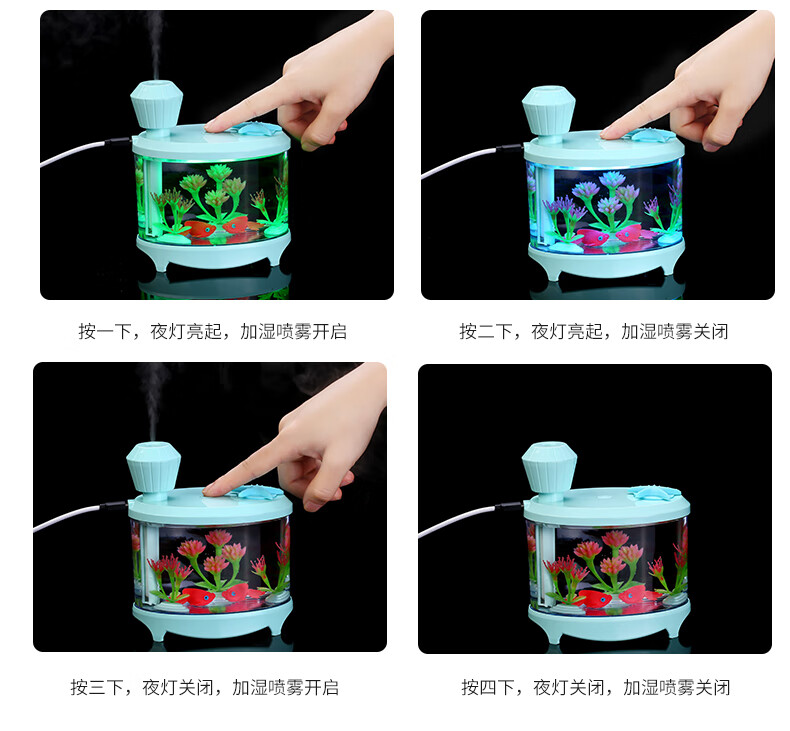 按一下，夜灯亮起，加湿喷雾开启

按二下，夜灯亮起，加湿喷雾关闭

按三下，夜灯关闭，加湿喷雾开启

按四下，夜灯关闭，加湿喷雾关闭