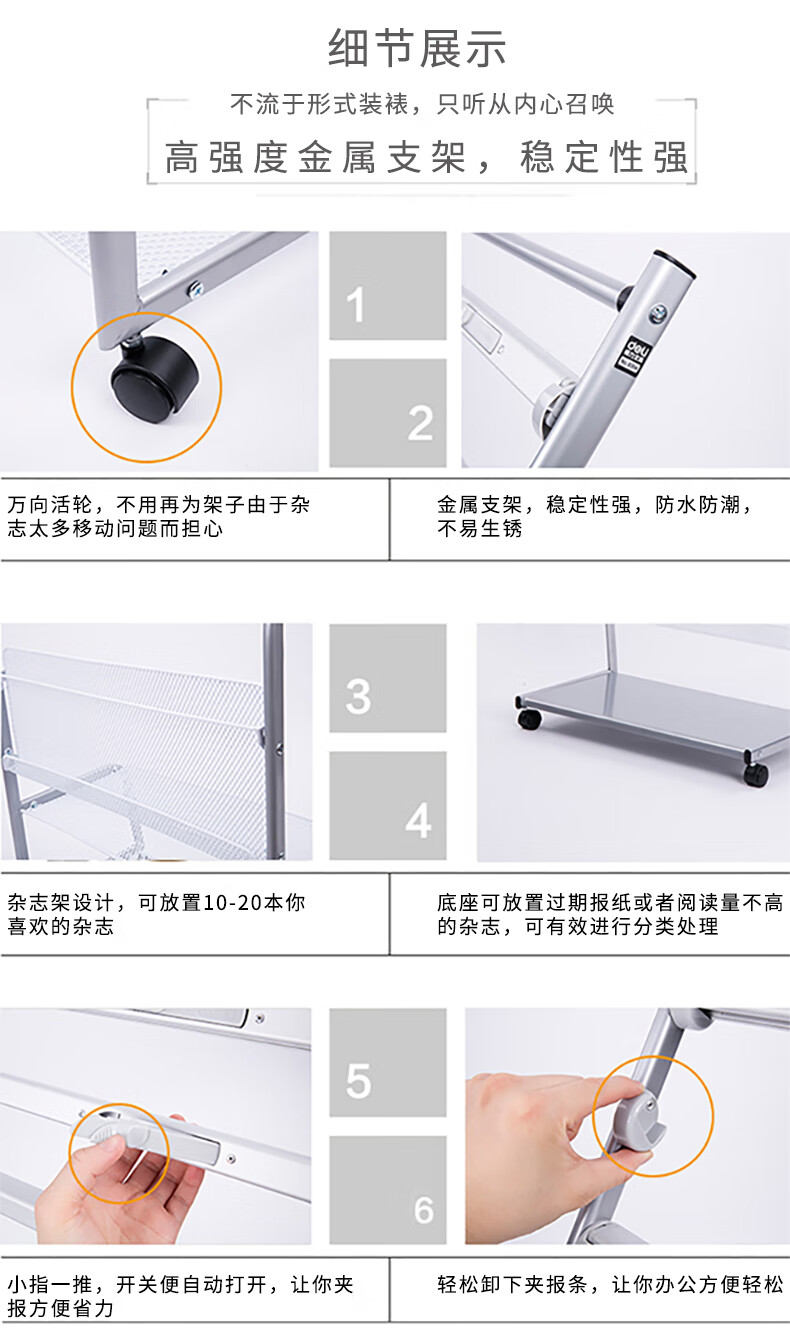 细节展示

不流于形式装裱，只听从内心召唤

高强度金属支架，稳定性强

1

2

deli

万向活轮，不用再为架子由于杂志太多移动问题而担心

金属支架，稳定性强，防水防潮，不易生锈

3

4

杂志架设计，可放置10-20本你喜欢的杂志

底座可放置过期报纸或者阅读量不高的杂志，可有效进行分类处理

5

6

小指一推，开关便自动打开，让你夹报方便省力

轻松卸下夹报条，让你办公方便轻松