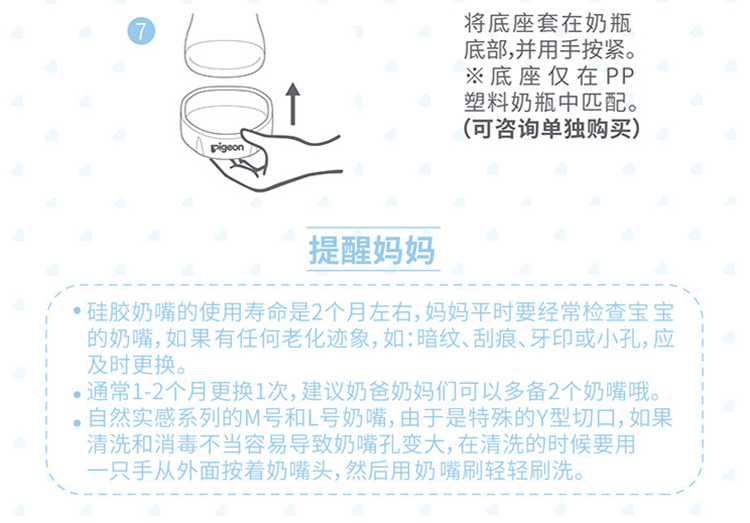 7

pigeon

将底座套在奶瓶底部,并用手按紧。
※底座仅在PP塑料奶瓶中匹配。
(可咨询单独购买)

提醒妈妈

• 硅胶奶嘴的使用寿命是2个月左右,妈妈平时要经常检查宝宝的奶嘴,如果有任何老化迹象,如:暗纹、刮痕、牙印或小孔,应及时更换。
• 通常1-2个月更换1次,建议奶爸奶妈们可以多备2个奶嘴哦。
• 自然实感系列的M号和L号奶嘴,由于是特殊的Y型切口,如果清洗和消毒不当容易导致奶嘴孔变大,在清洗的时候要用一只手从外面按着奶嘴头,然后用奶嘴刷轻轻刷洗。