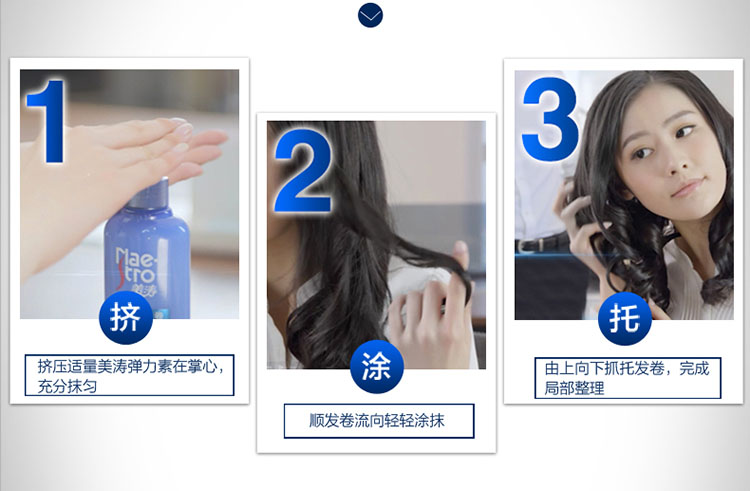 1

Mae-stro 美涛

挤

挤压适量美涛弹力素在掌心，充分抹匀

2

涂

顺发卷流向轻轻涂抹

3

托

由上向下抓托发卷，完成局部整理