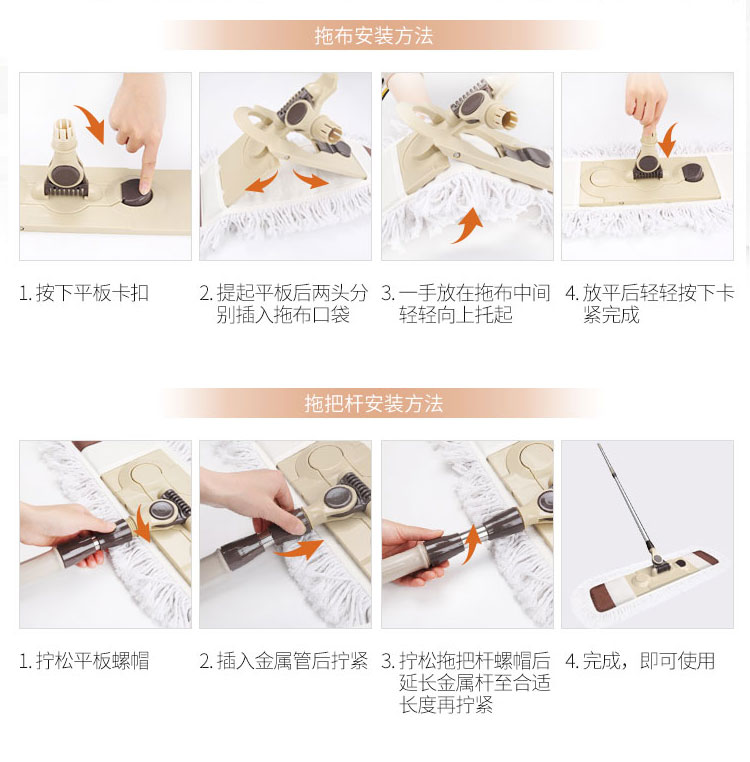 拖布安装方法

1. 按下平板卡扣

2. 提起平板后两头分别插入拖布口袋

3. 一手放在拖布中间轻轻向上托起

4. 放平后轻轻按下卡紧完成

拖把杆安装方法

1. 拧松平板螺帽

2. 插入金属管后拧紧

3. 拧松拖把杆螺帽后延长金属杆至合适长度再拧紧

4. 完成，即可使用