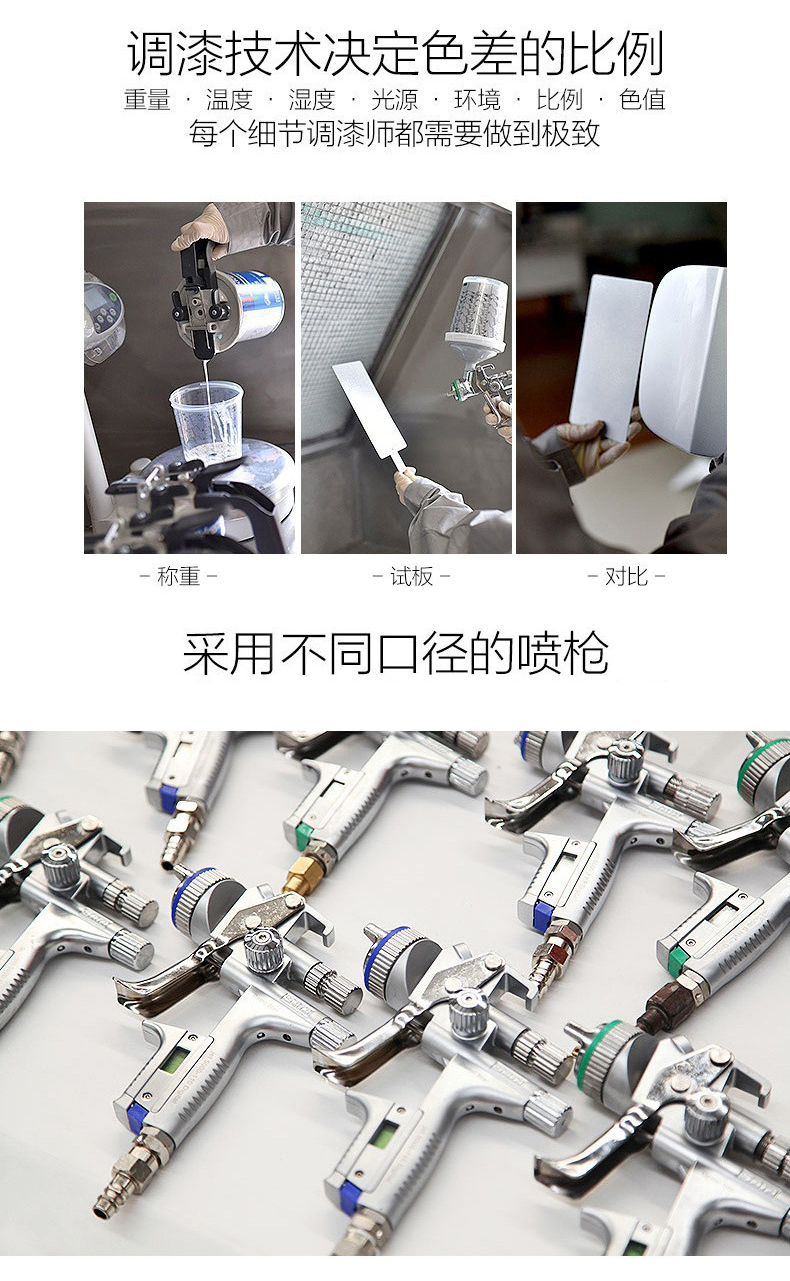 调漆技术决定色差的比例

重量 · 温度 · 湿度 · 光源 · 环境 · 比例 · 色值

每个细节调漆师都需要做到极致

- 称重 -

- 试板 -

- 对比 -

采用不同口径的喷枪