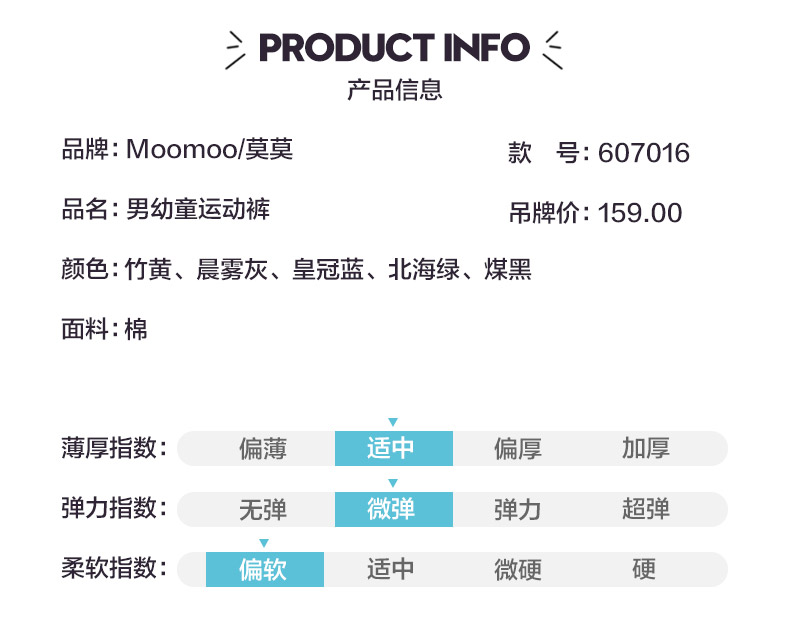 PRODUCT INFO
产品信息

品牌：Moomoo/莫莫

款 号：607016

品名：男幼童运动裤

吊牌价：159.00

颜色：竹黄、晨雾灰、皇冠蓝、北海绿、煤黑

面料：棉

薄厚指数： 偏薄 适中 偏厚 加厚

弹力指数： 无弹 微弹 弹力 超弹

柔软指数： 偏软 适中 微硬 硬